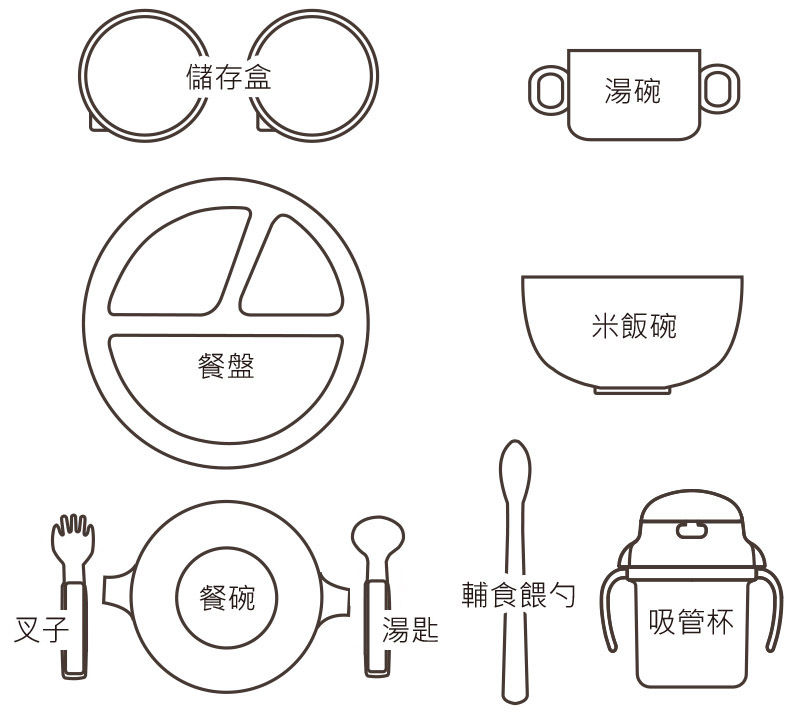 儲存盒

湯碗

餐盤

米飯碗

叉子

餐碗

湯匙

輔食餵勺

吸管杯