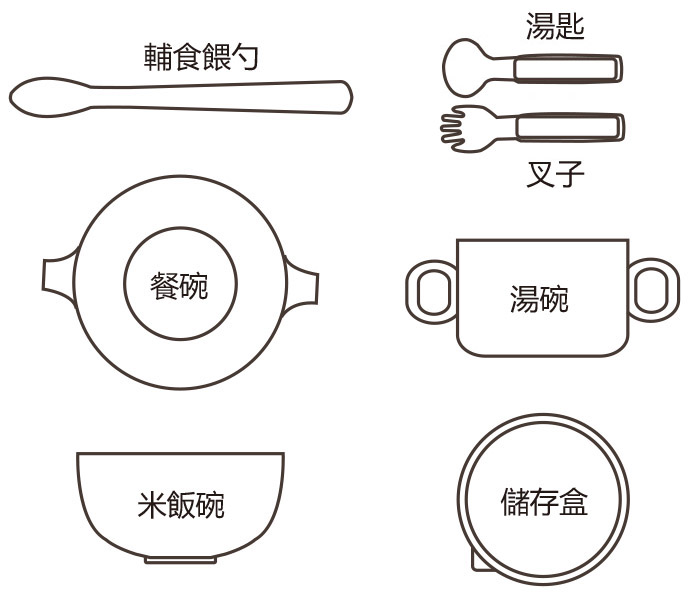 輔食餵勺

湯匙

叉子

餐碗

湯碗

米飯碗

儲存盒