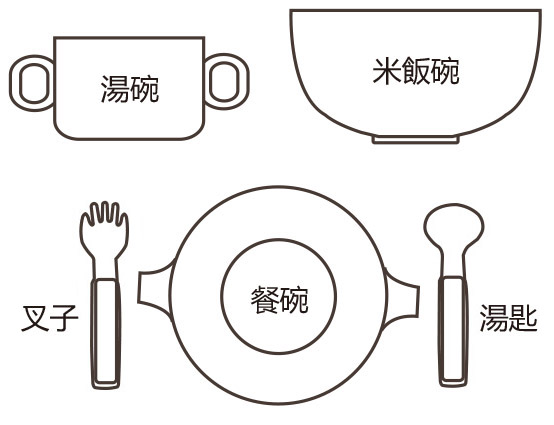 湯碗

米飯碗

叉子

餐碗

湯匙