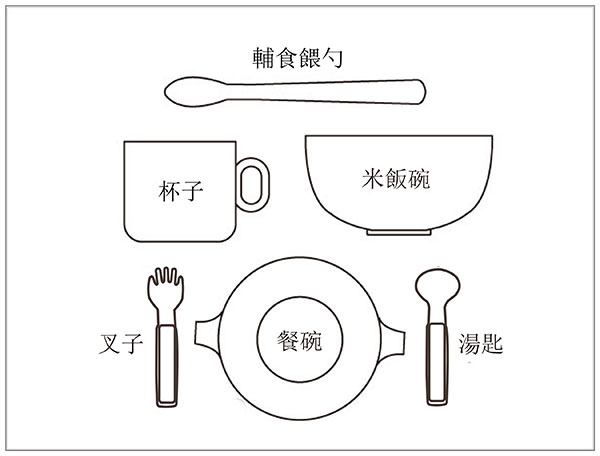 輔食餵勺

杯子

米飯碗

叉子

餐碗

湯匙