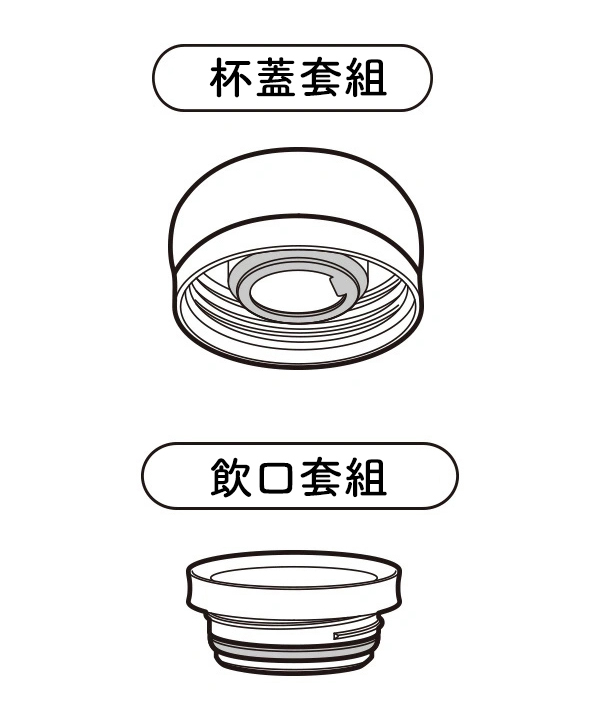 杯蓋套組

飲口套組