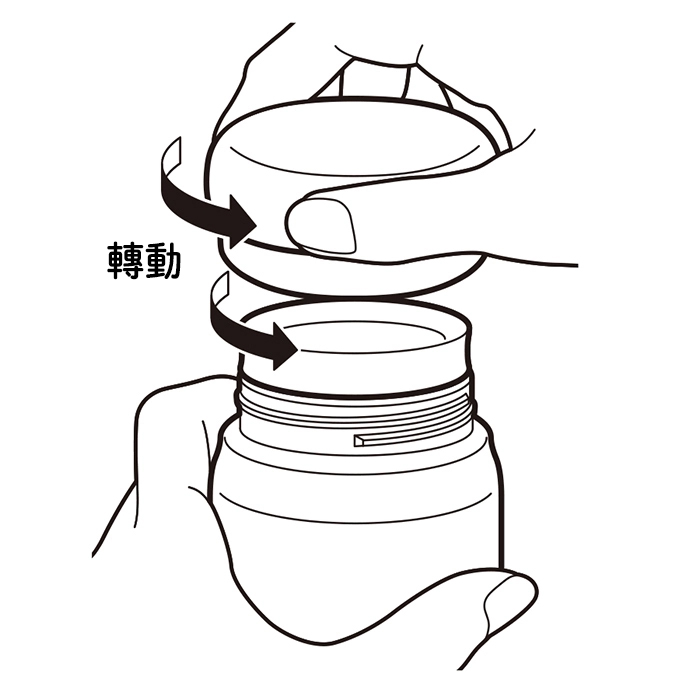 轉動