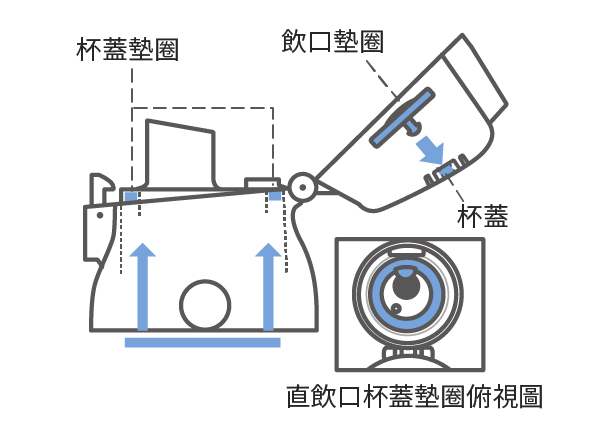 杯蓋墊圈

飲口墊圈

杯蓋

直飲口杯蓋墊圈俯視圖