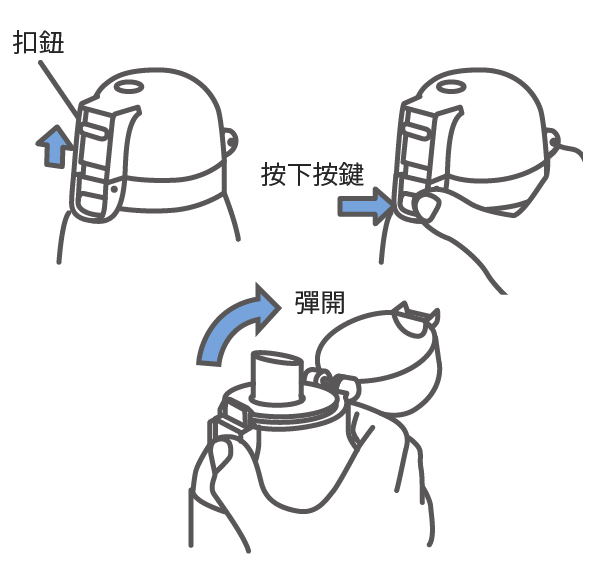 扣鈕

按下按鍵

彈開