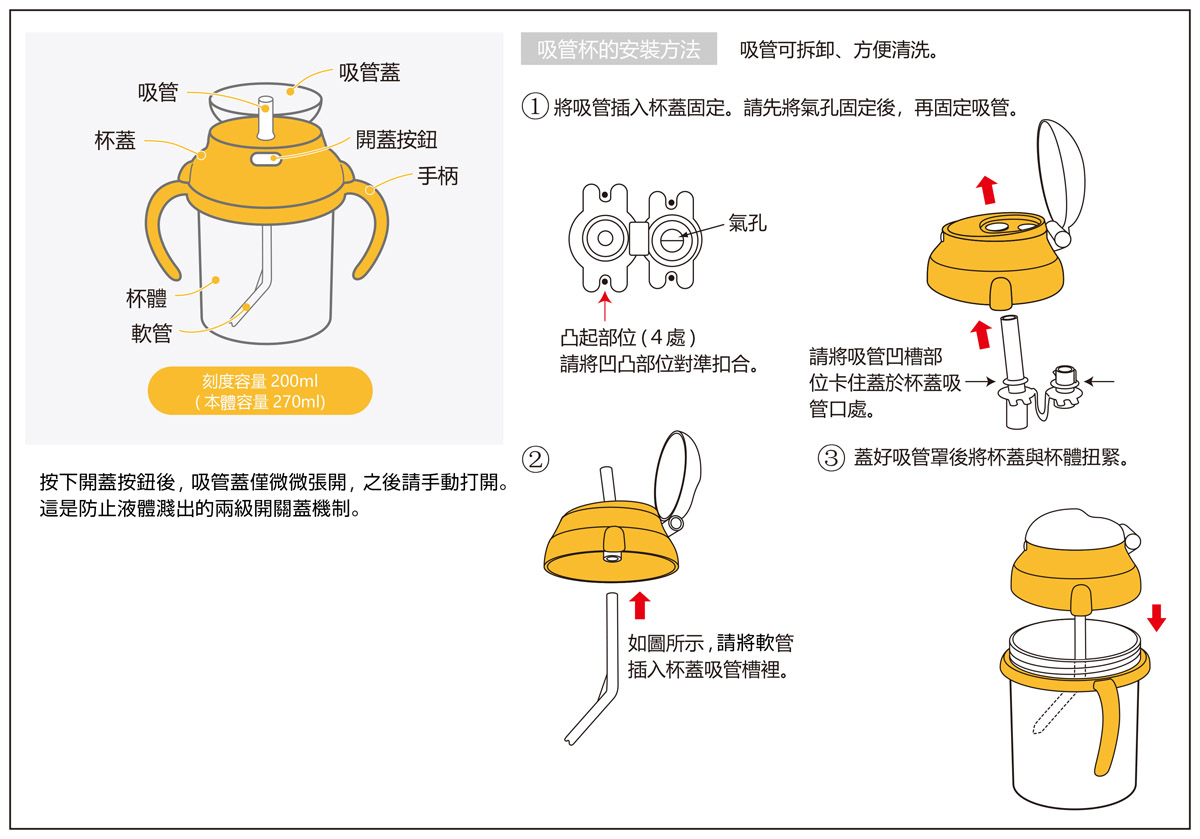 吸管
吸管蓋
杯蓋
開蓋按鈕
手柄
杯體
軟管
刻度容量 200ml
( 本體容量 270ml)

按下開蓋按鈕後，吸管蓋僅微微張開，之後請手動打開。這是防止液體濺出的兩級開關蓋機制。

吸管杯的安裝方法 吸管可拆卸、方便清洗。

① 將吸管插入杯蓋固定。請先將氣孔固定後，再固定吸管。

氣孔

凸起部位 ( 4 處 )
請將凹凸部位對準扣合。

請將吸管凹槽部位卡住蓋於杯蓋吸管口處。

②

如圖所示，請將軟管插入杯蓋吸管槽裡。

③ 蓋好吸管罩後將杯蓋與杯體扭緊。