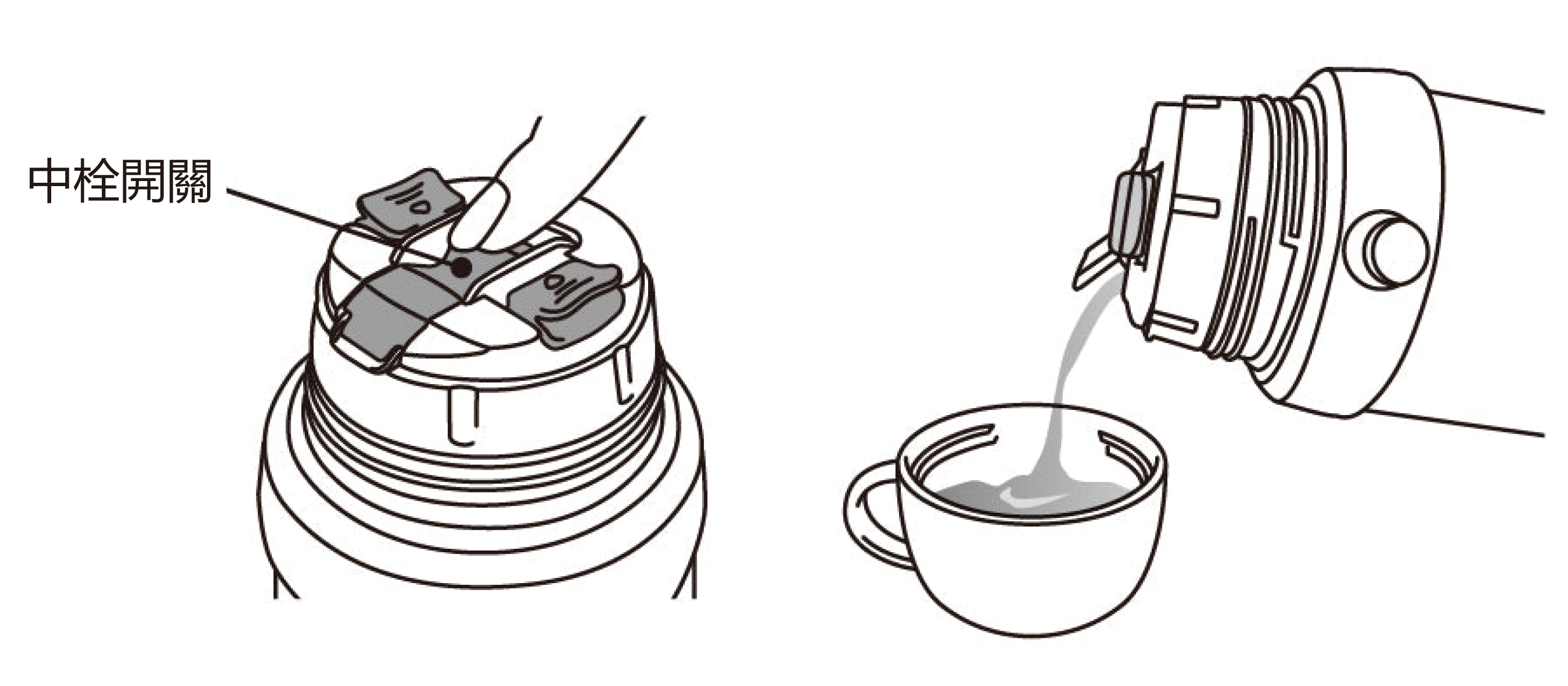 中栓開關