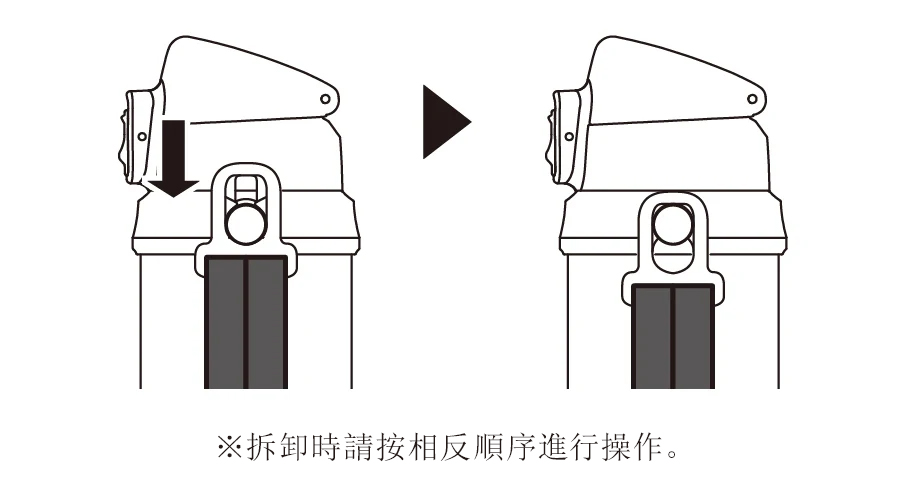 ※拆卸時請按相反順序進行操作。