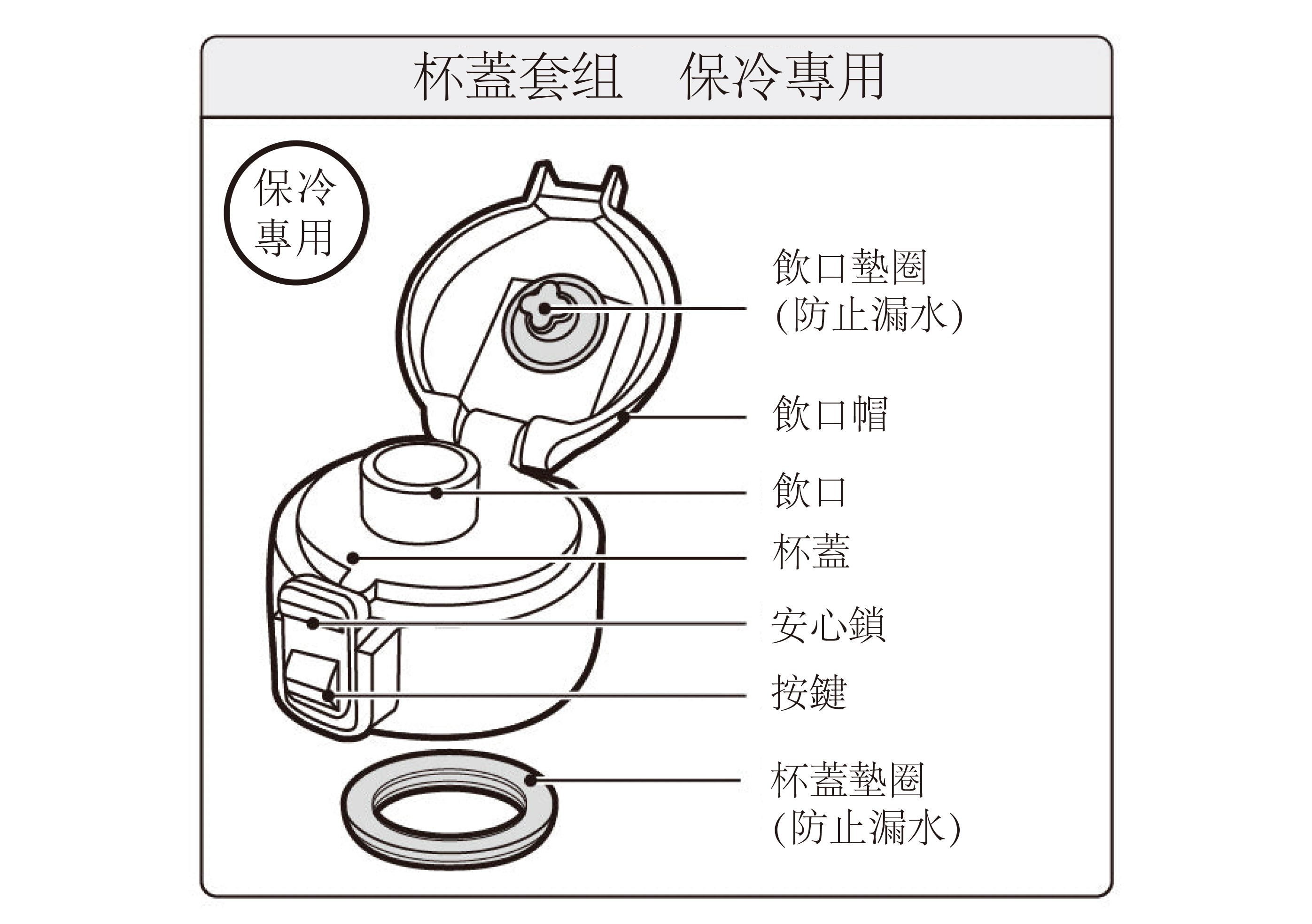 杯蓋套组　保冷專用

保冷
專用

飲口墊圈
(防止漏水)

飲口帽

飲口

杯蓋

安心鎖

按鍵

杯蓋墊圈
(防止漏水)