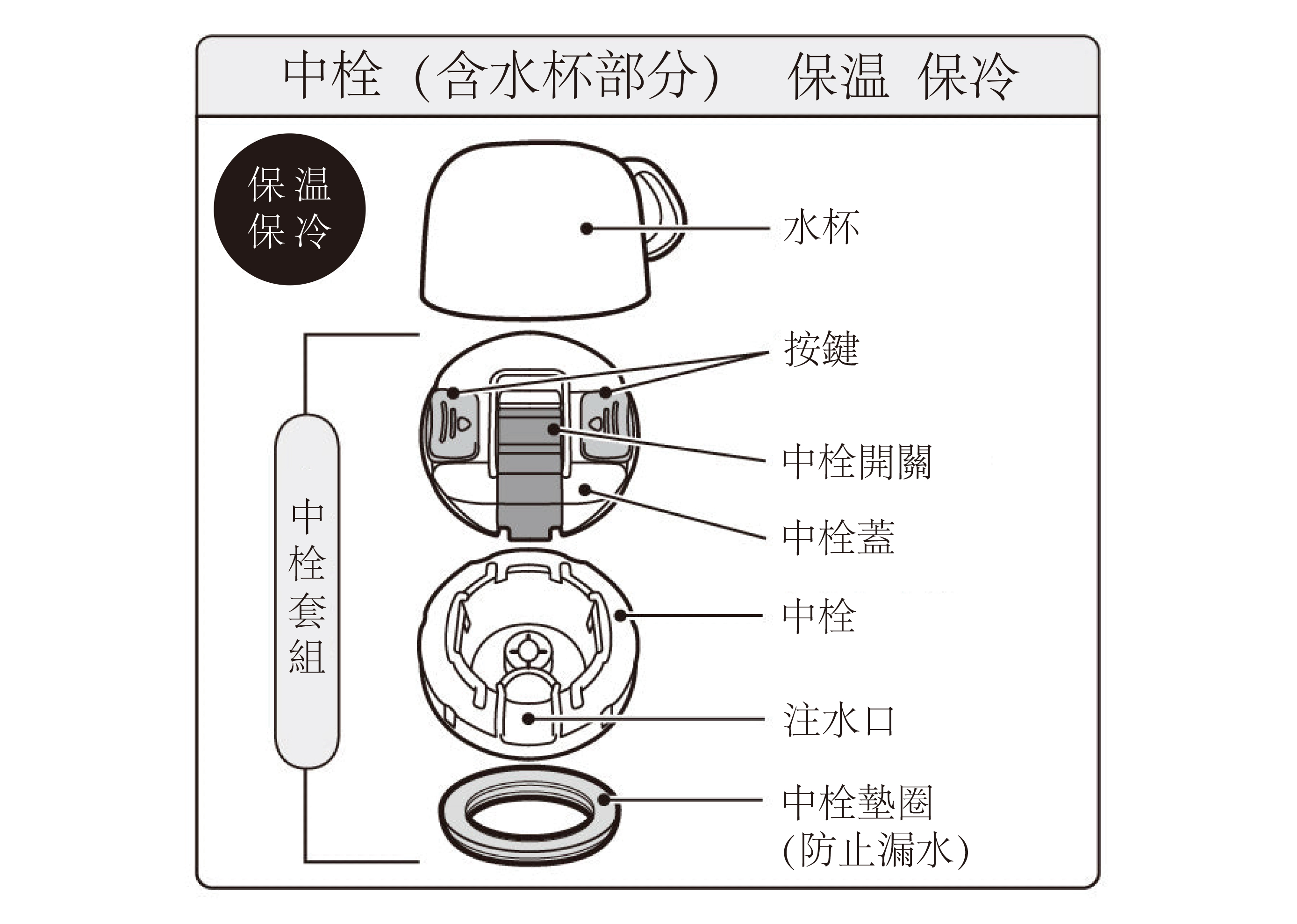 中栓（含水杯部分） 保温 保冷

保温
保冷

中栓套組

水杯

按鍵

中栓開關

中栓蓋

中栓

注水口

中栓墊圈
(防止漏水)