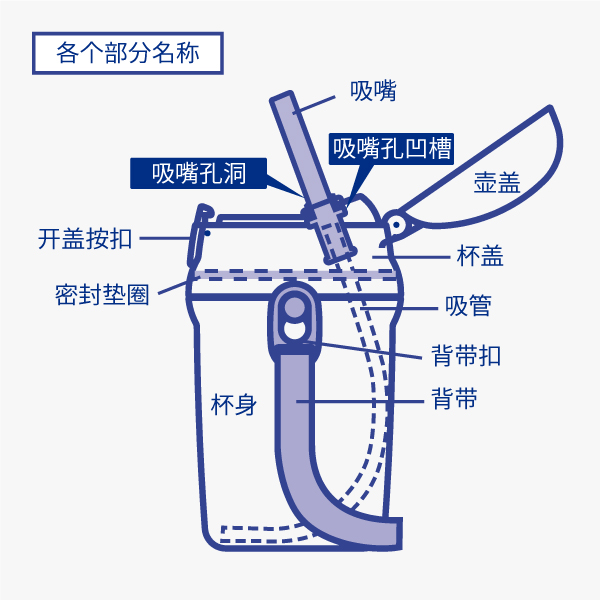 各个部分名称

吸嘴

吸嘴孔凹槽

吸嘴孔洞

壶盖

开盖按扣

杯盖

密封垫圈

吸管

背带扣

背带

杯身