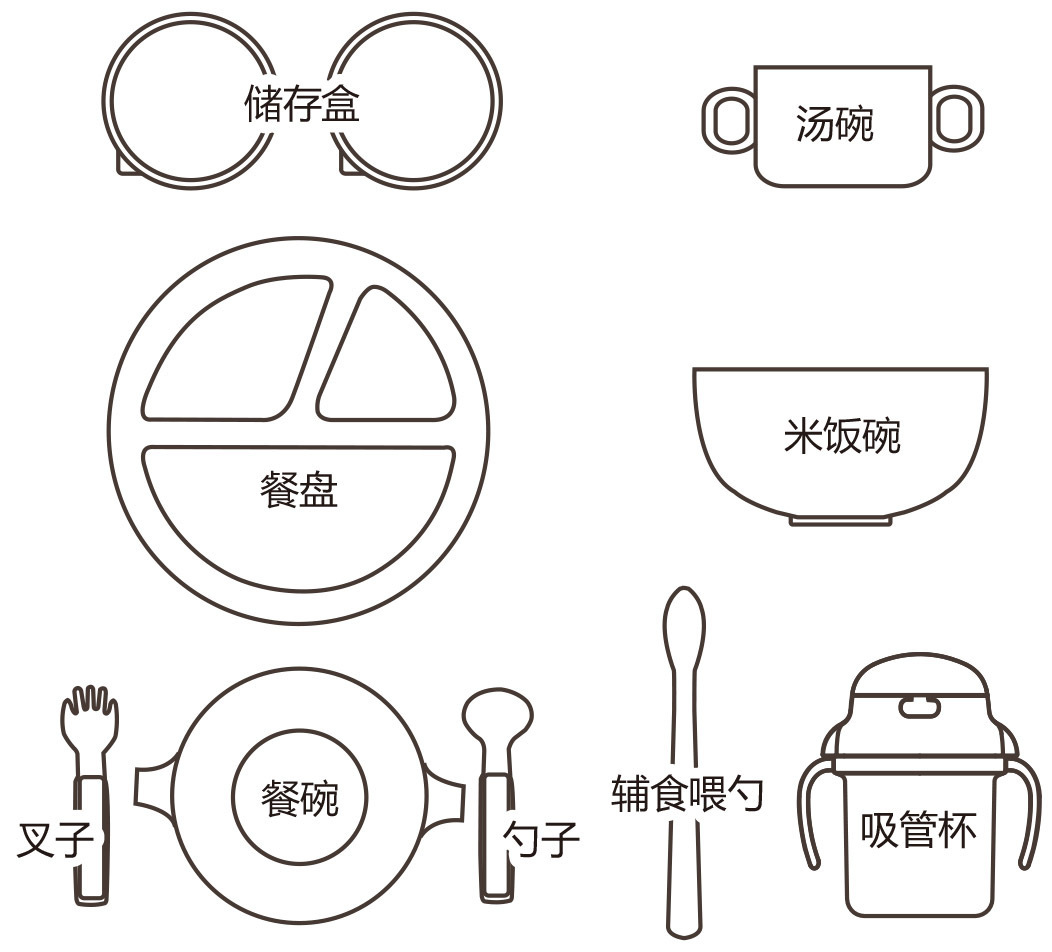 储存盒

汤碗

餐盘

米饭碗

叉子

餐碗

勺子

辅食喂勺

吸管杯