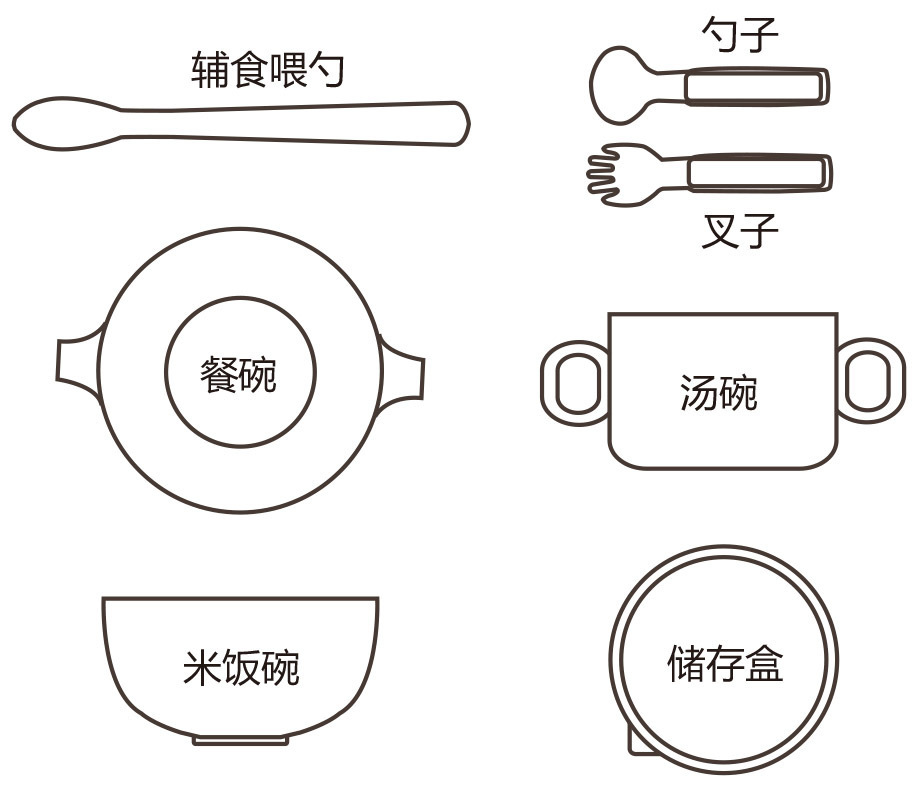 辅食喂勺

勺子

叉子

餐碗

汤碗

米饭碗

储存盒