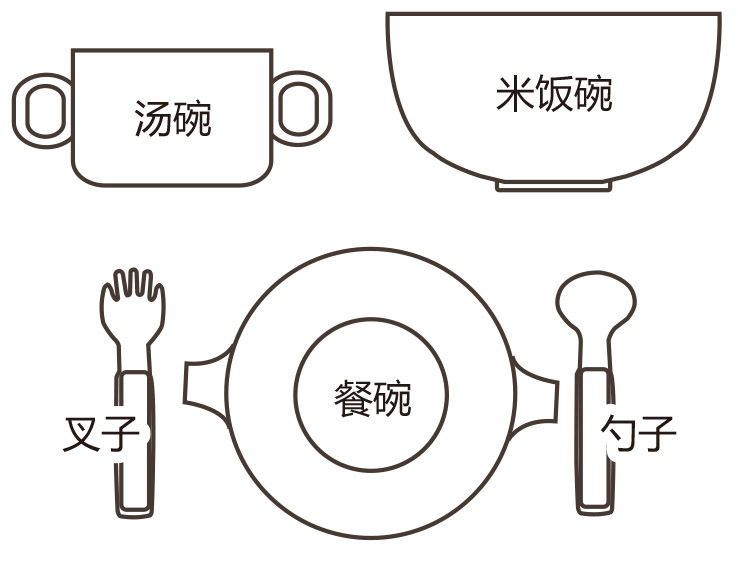 汤碗

米饭碗

叉子

餐碗

勺子