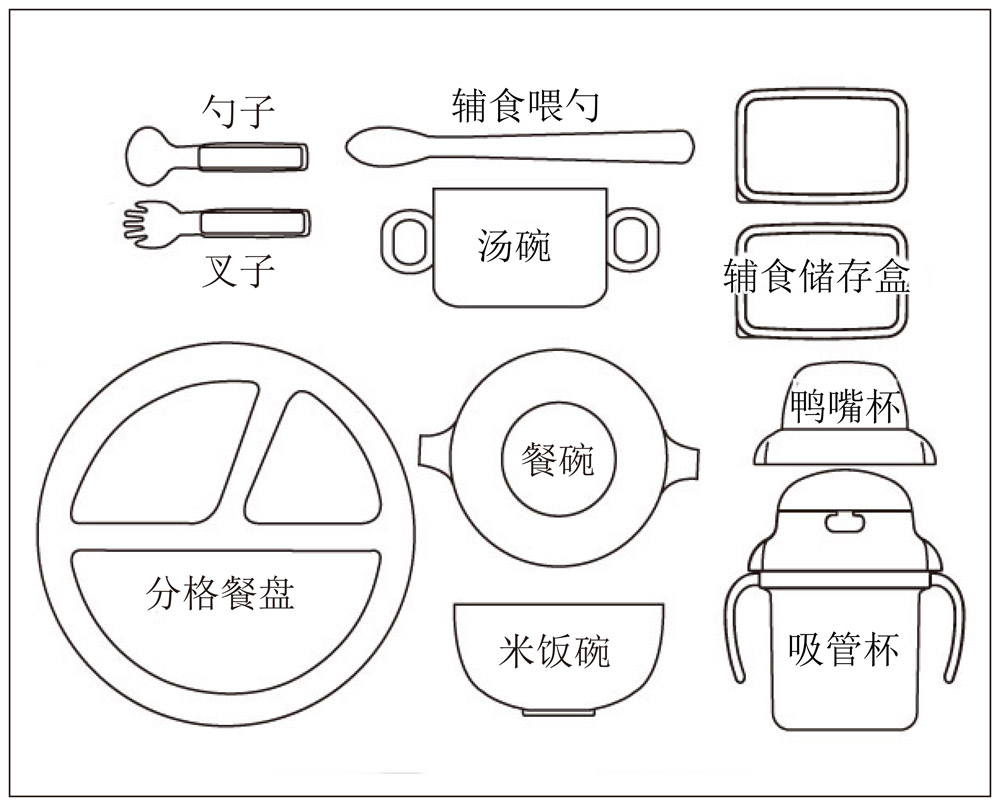 勺子
辅食喂勺
叉子
汤碗
辅食储存盒
鸭嘴杯
餐碗
分格餐盘
米饭碗
吸管杯