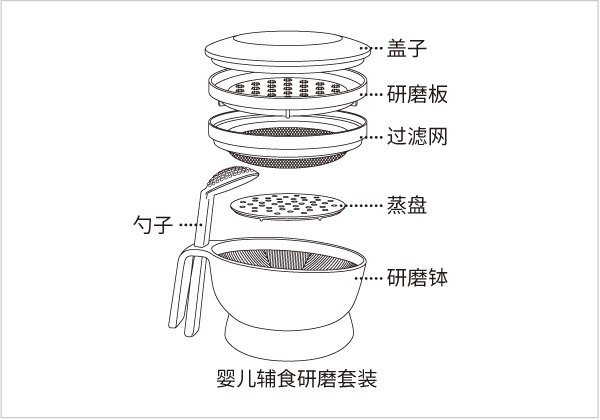 盖子
研磨板
过滤网
蒸盘
勺子
研磨钵
婴儿辅食研磨套装