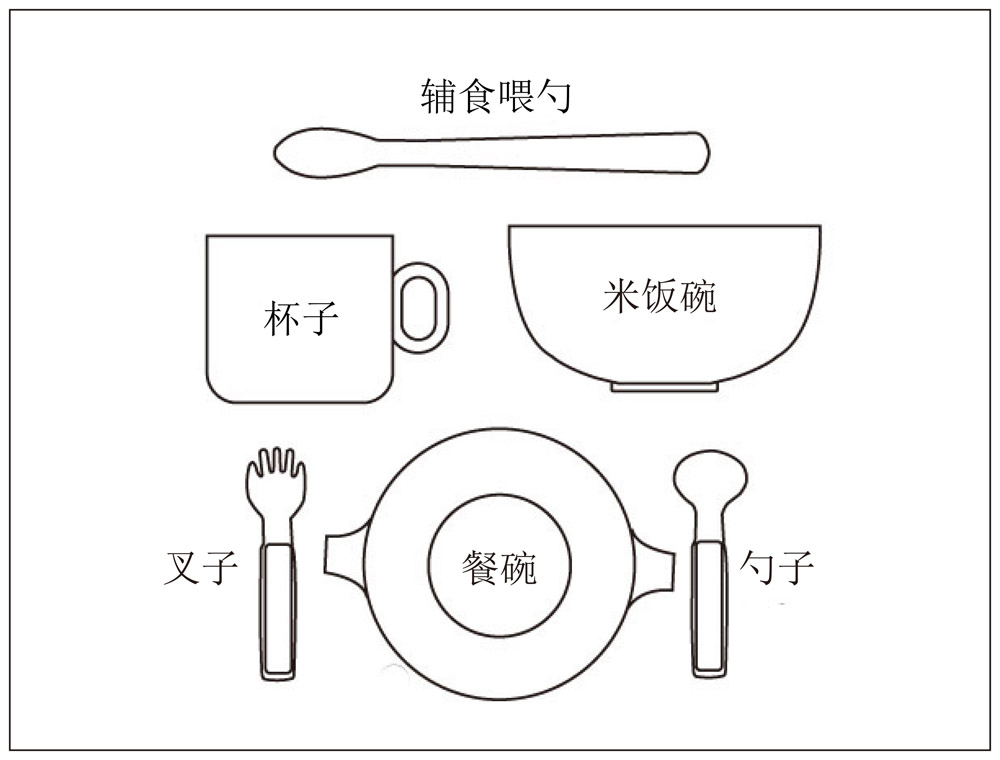 辅食喂勺

杯子

米饭碗

叉子

餐碗

勺子