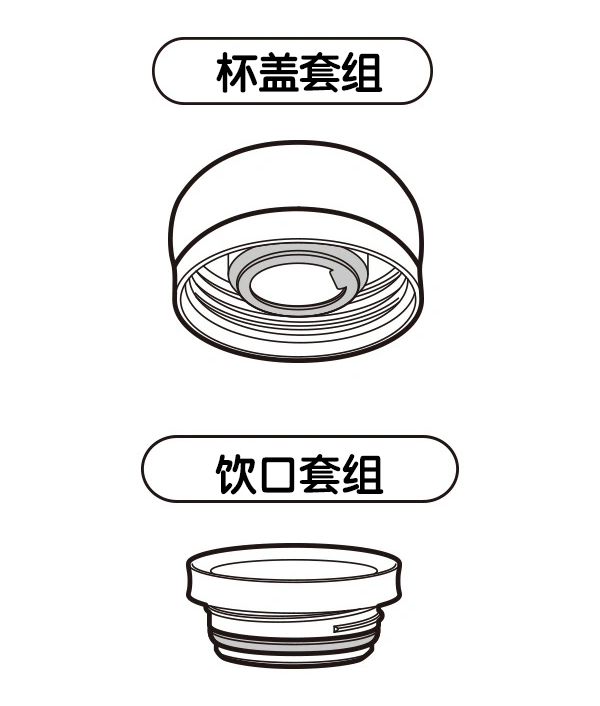 杯盖套组

饮口套组