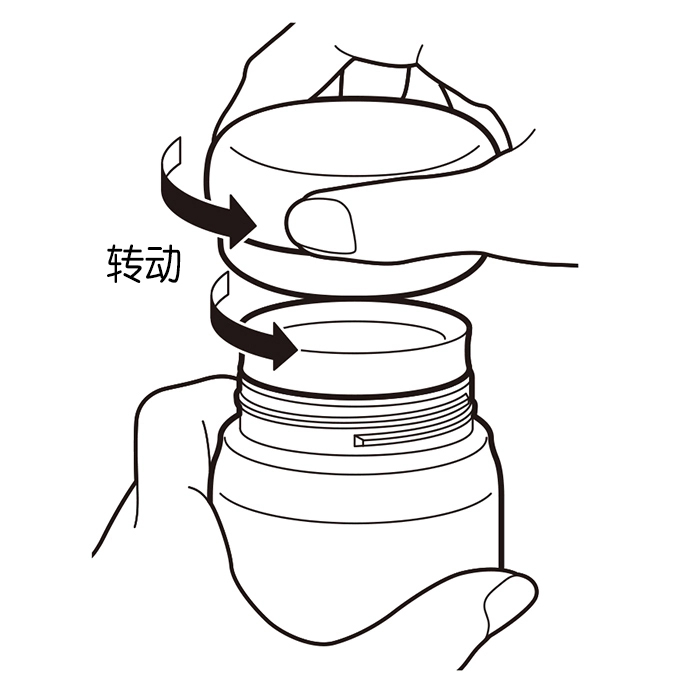 转动