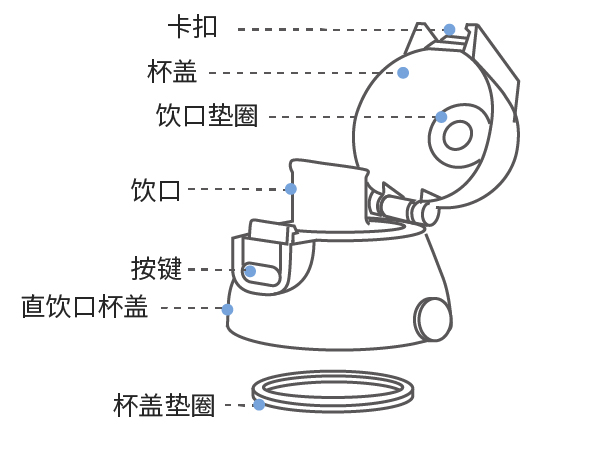 卡扣
杯盖
饮口垫圈
饮口
按键
直饮口杯盖
杯盖垫圈