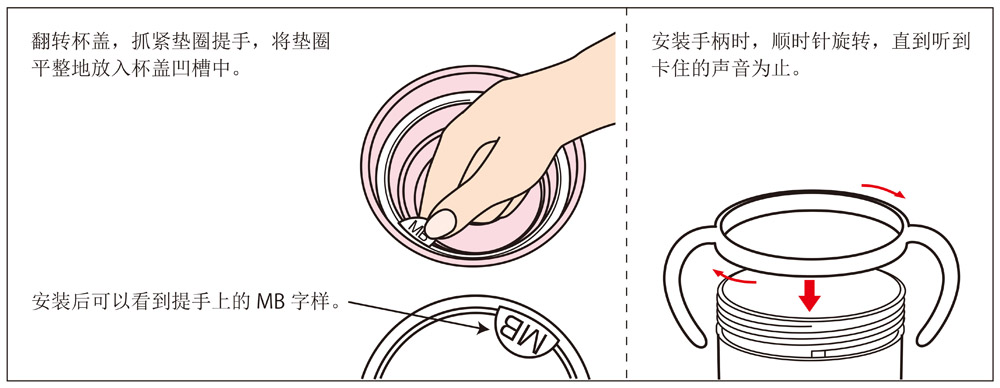 翻转杯盖，抓紧垫圈提手，将垫圈平整地放入杯盖凹槽中。

MB

安装后可以看到提手上的 MB 字样。

MB

安装手柄时，顺时针旋转，直到听到卡住的声音为止。