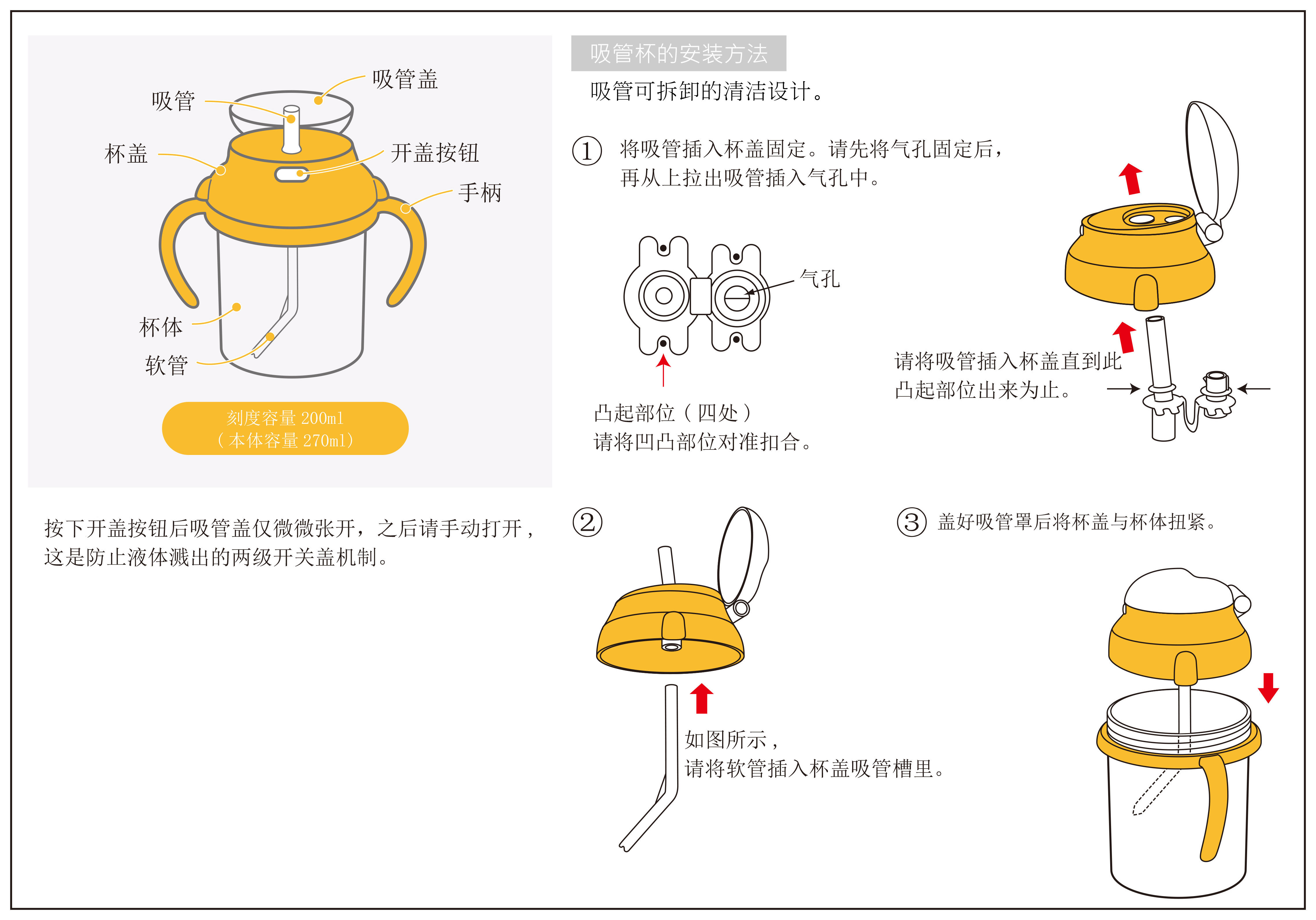 吸管盖
吸管
杯盖
开盖按钮
手柄
杯体
软管

刻度容量 200ml
（本体容量 270ml）

按下开盖按钮后吸管盖仅微微张开，之后请手动打开，这是防止液体溅出的两级开关盖机制。

吸管杯的安装方法

吸管可拆卸的清洁设计。

① 将吸管插入杯盖固定。请先将气孔固定后，再从上拉出吸管插入气孔中。

气孔

凸起部位（四处）
请将凹凸部位对准扣合。

请将吸管插入杯盖直到此凸起部位出来为止。

②

如图所示，
请将软管插入杯盖吸管槽里。

③ 盖好吸管罩后将杯盖与杯体扭紧。