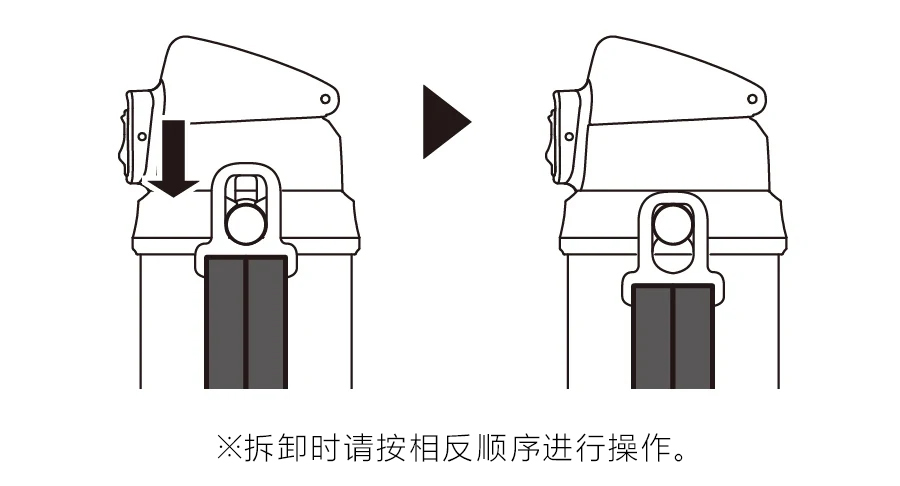 ※拆卸时请按相反顺序进行操作。