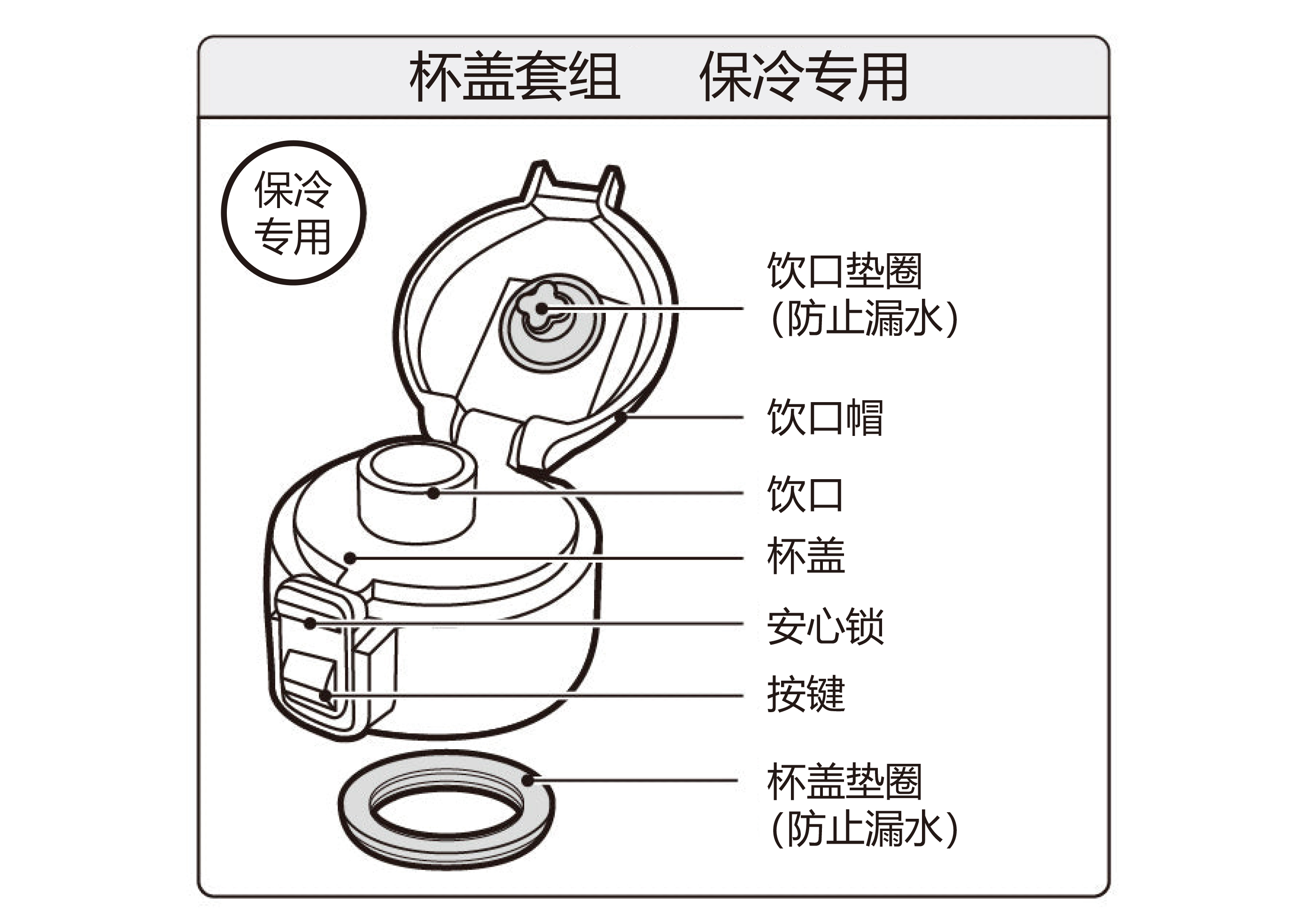 杯盖套组　保冷专用

保冷专用

饮口垫圈
(防止漏水)

饮口帽

饮口

杯盖

安心锁

按键

杯盖垫圈
(防止漏水)