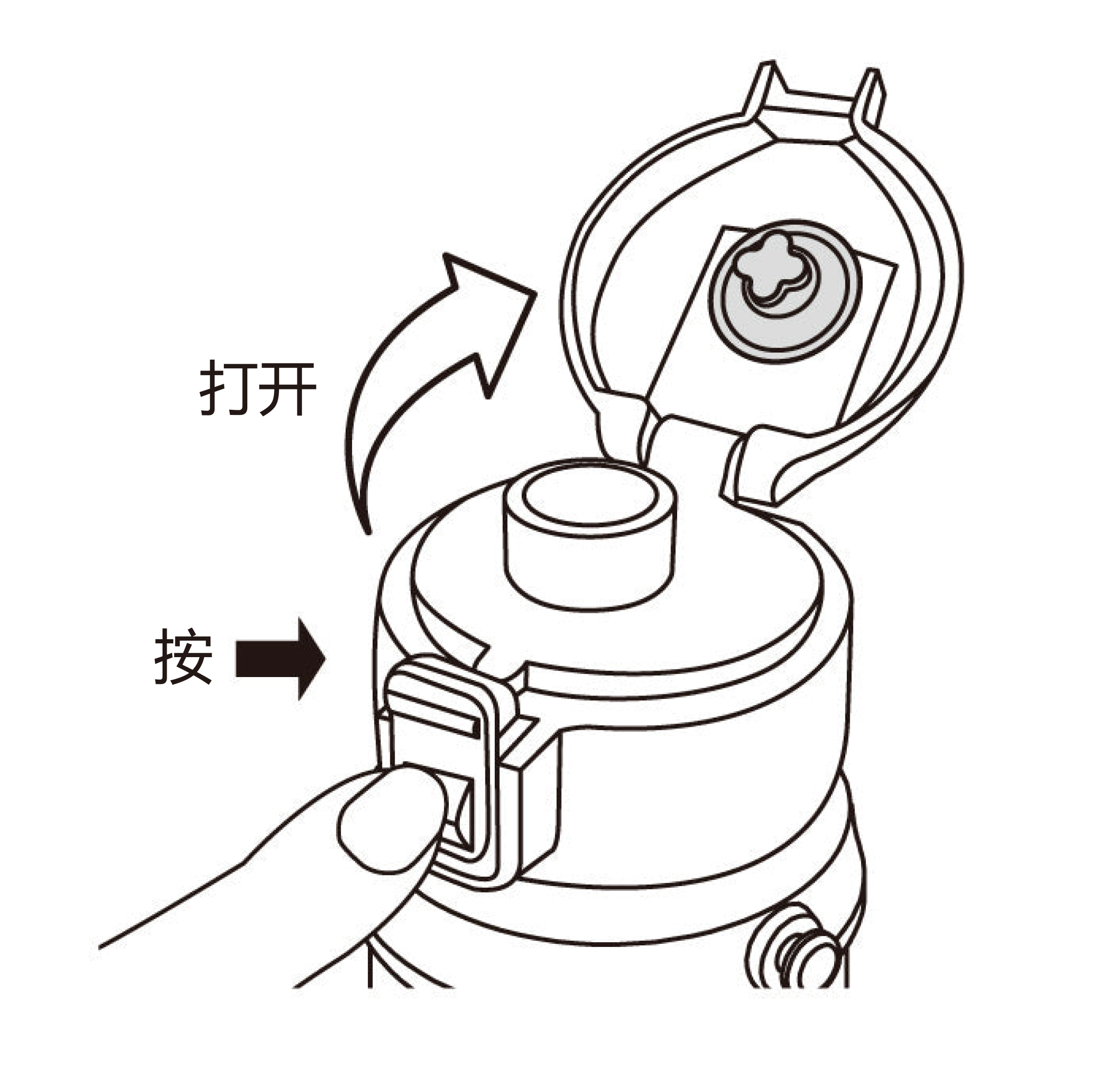 打开

按