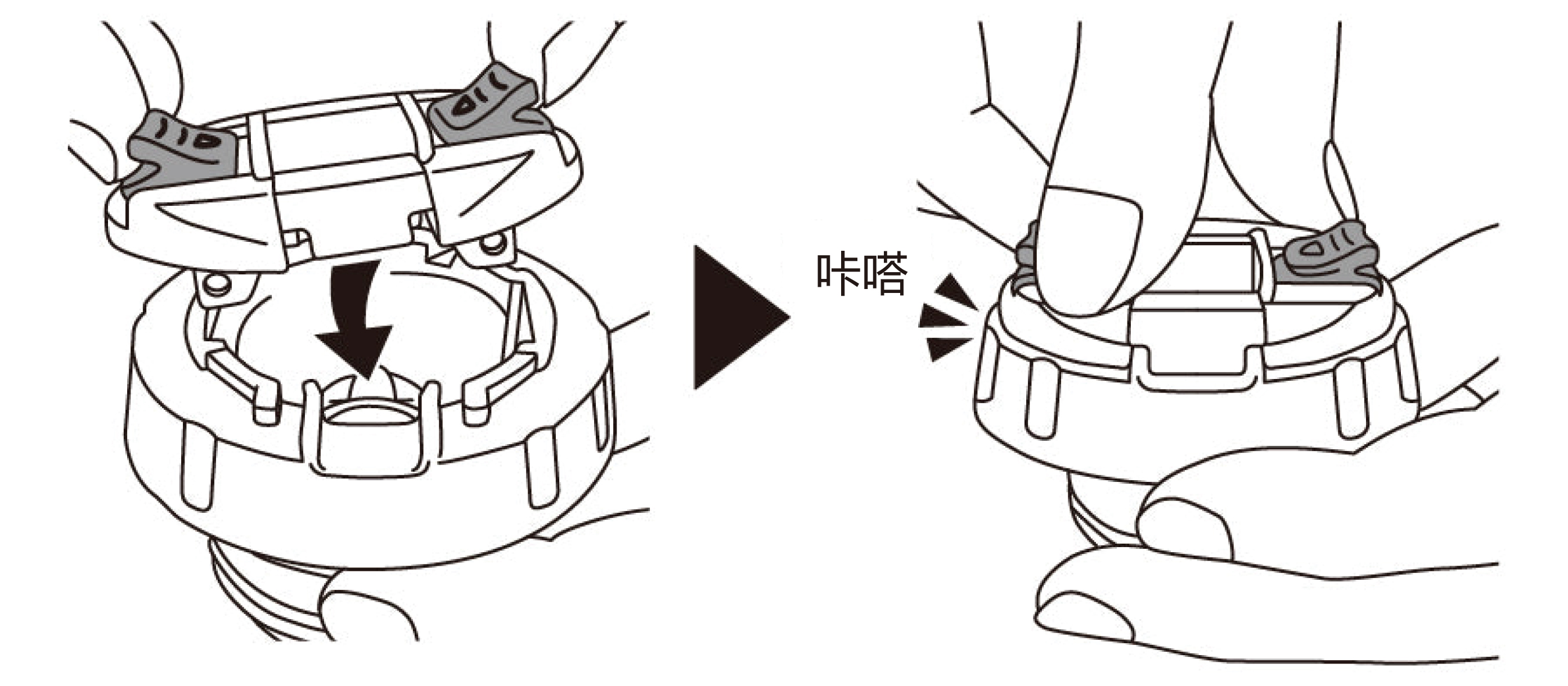 咔嗒