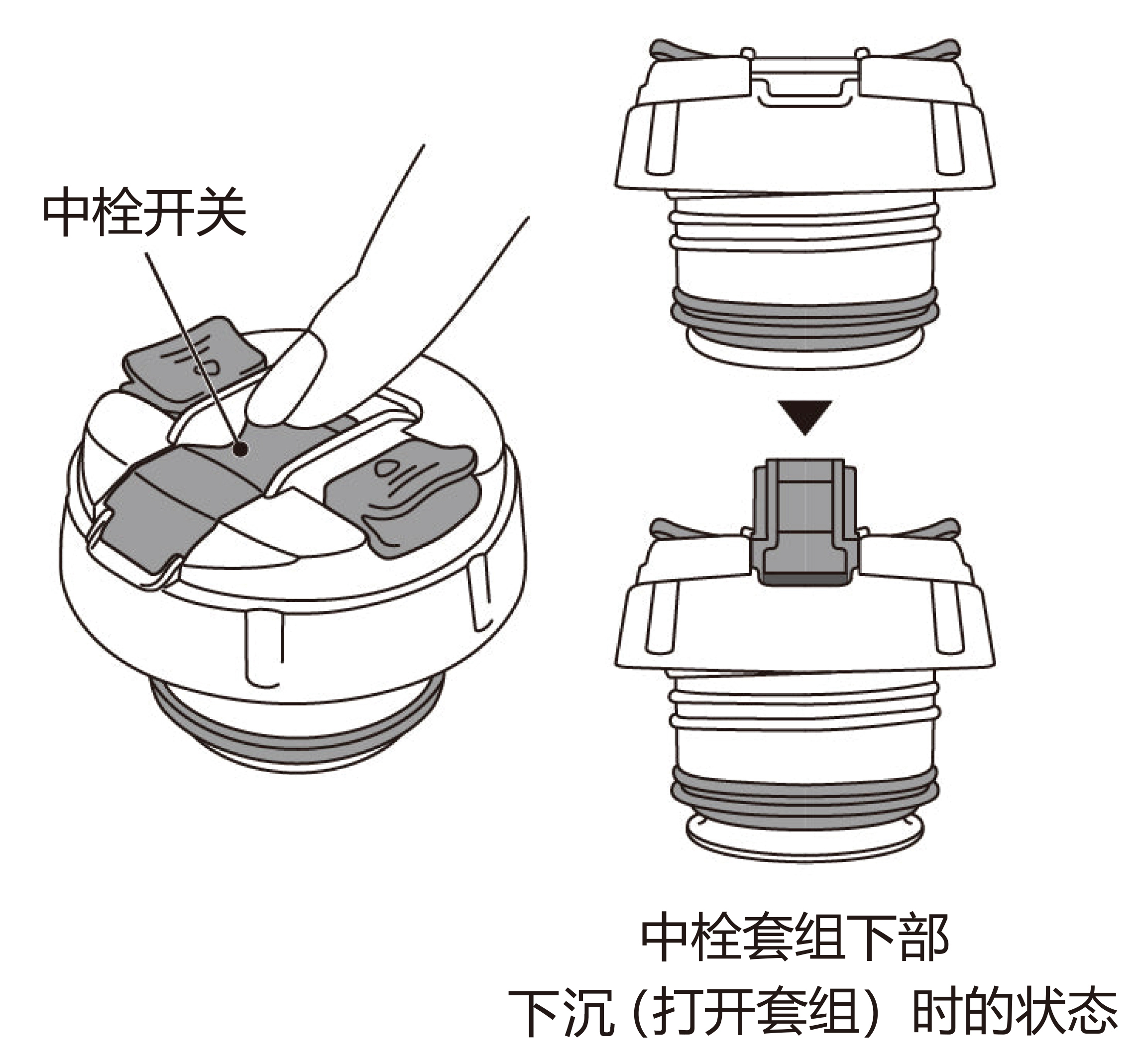 中栓开关

中栓套组下部
下沉（打开套组）时的状态