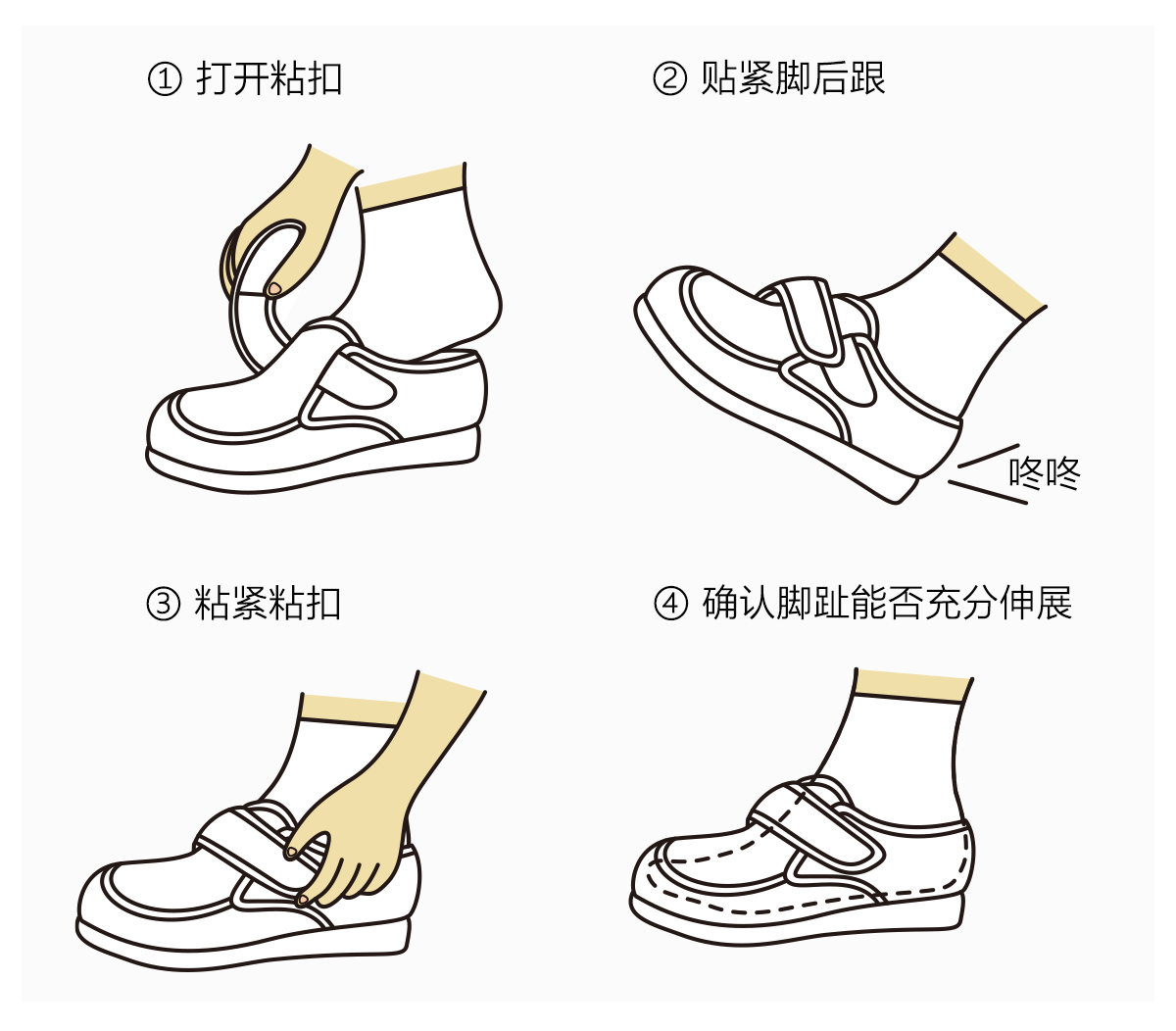 ① 打开粘扣

② 贴紧脚后跟

咚咚

③ 粘紧粘扣

④ 确认脚趾能否充分伸展