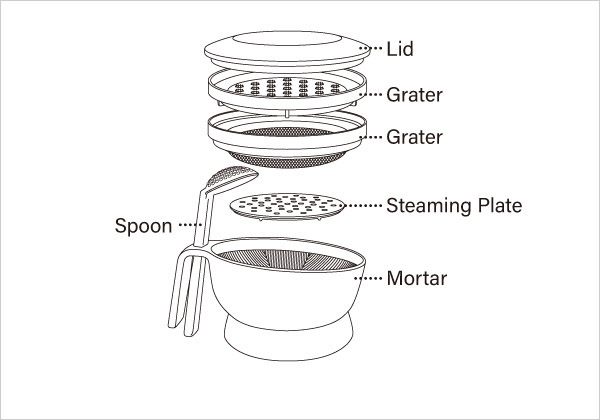 Lid
Grater
Grater
Steaming Plate
Spoon
Mortar