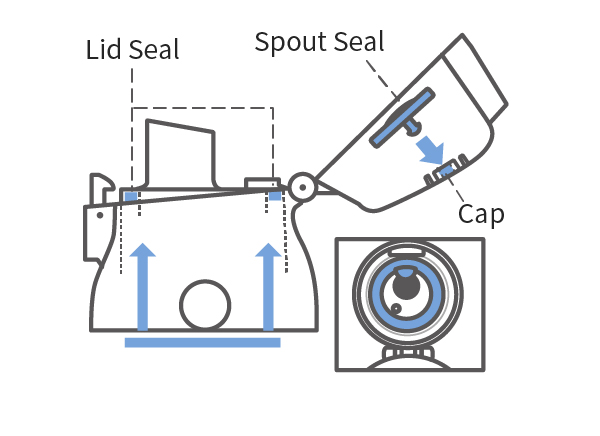 Lid Seal
Spout Seal
Cap