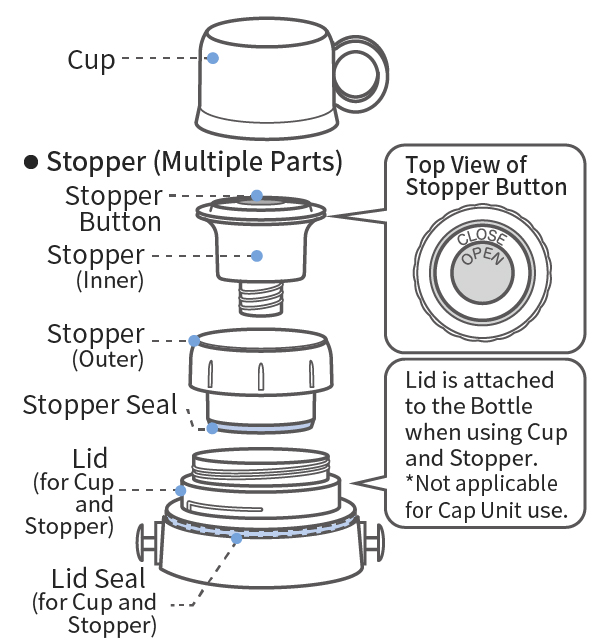 Cup

● Stopper (Multiple Parts)

Stopper Button

Stopper (Inner)

Stopper (Outer)

Stopper Seal

Lid (for Cup and Stopper)

Lid Seal (for Cup and Stopper)

Top View of Stopper Button

CLOSE

OPEN

Lid is attached to the Bottle when using Cup and Stopper. *Not applicable for Cap Unit use.