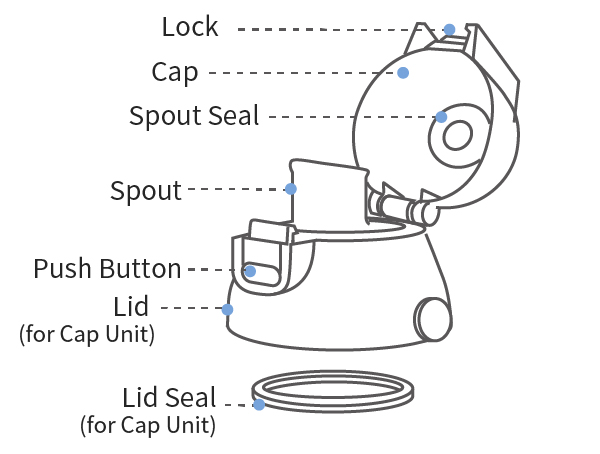 Lock
Cap
Spout Seal
Spout
Push Button
Lid
(for Cap Unit)
Lid Seal
(for Cap Unit)