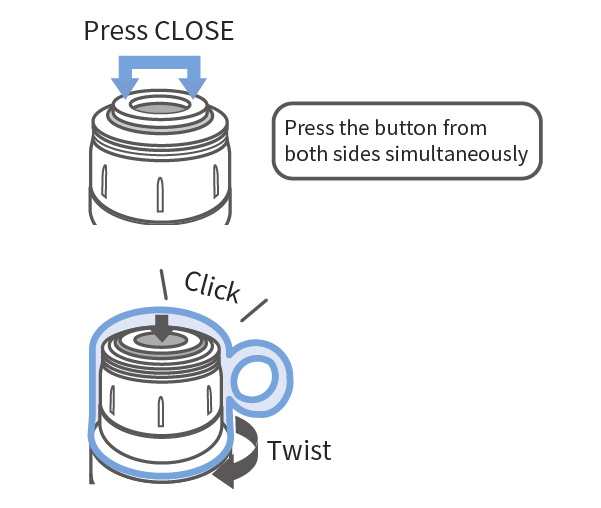 Press CLOSE

Press the button from both sides simultaneously

Click

Twist