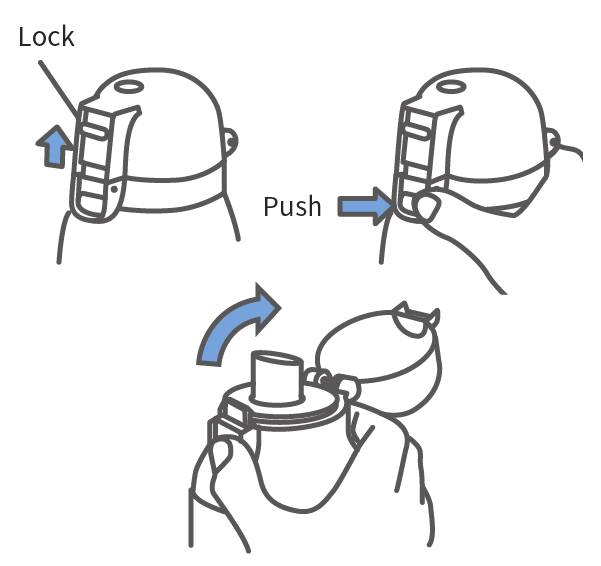 Lock

Push