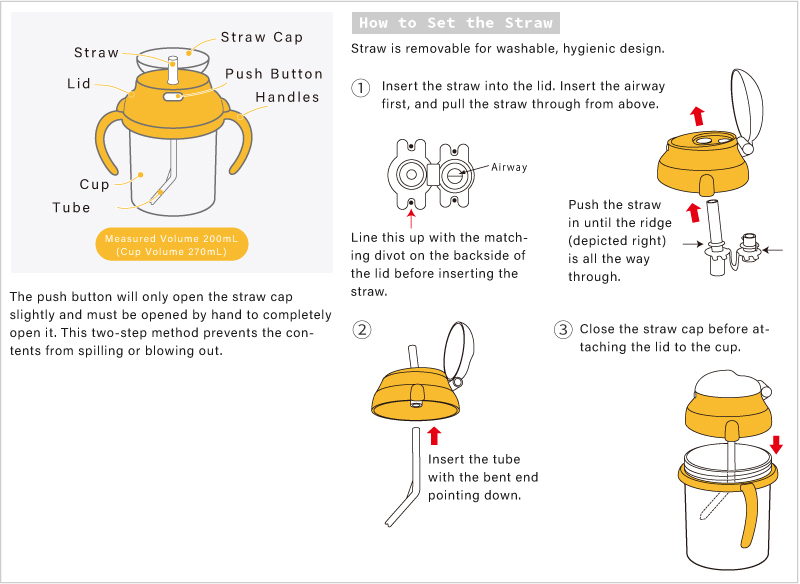 Straw Cap
Straw
Push Button
Lid
Handles
Cup
Tube
Measured Volume 200mL
(Cup Volume 270mL)

The push button will only open the straw cap slightly and must be opened by hand to completely open it. This two-step method prevents the contents from spilling or blowing out.

How to Set the Straw

Straw is removable for washable, hygienic design.

① Insert the straw into the lid. Insert the airway first, and pull the straw through from above.

Airway

Line this up with the matching divot on the backside of the lid before inserting the straw.

Push the straw in until the ridge (depicted right) is all the way through.

②

Insert the tube with the bent end pointing down.

③ Close the straw cap before attaching the lid to the cup.