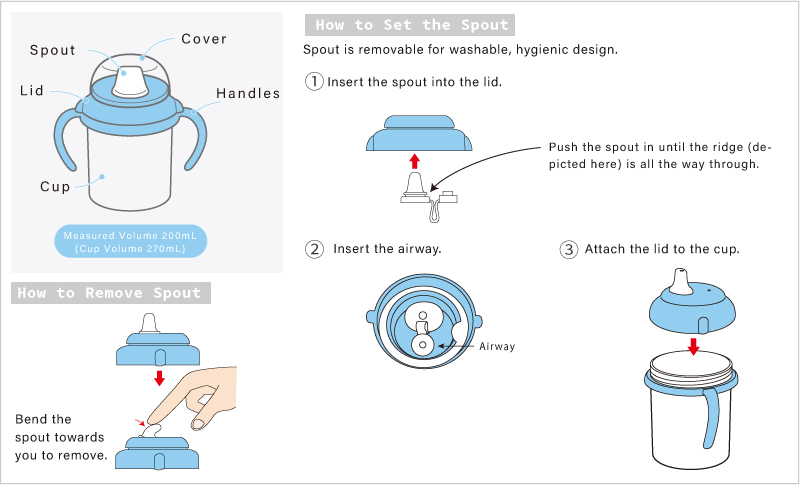 Spout
Cover
Lid
Handles
Cup

Measured Volume 200mL
(Cup Volume 270mL)

How to Remove Spout

Bend the spout towards you to remove.

How to Set the Spout

Spout is removable for washable, hygienic design.

① Insert the spout into the lid.

Push the spout in until the ridge (depicted here) is all the way through.

② Insert the airway.

Airway

③ Attach the lid to the cup.