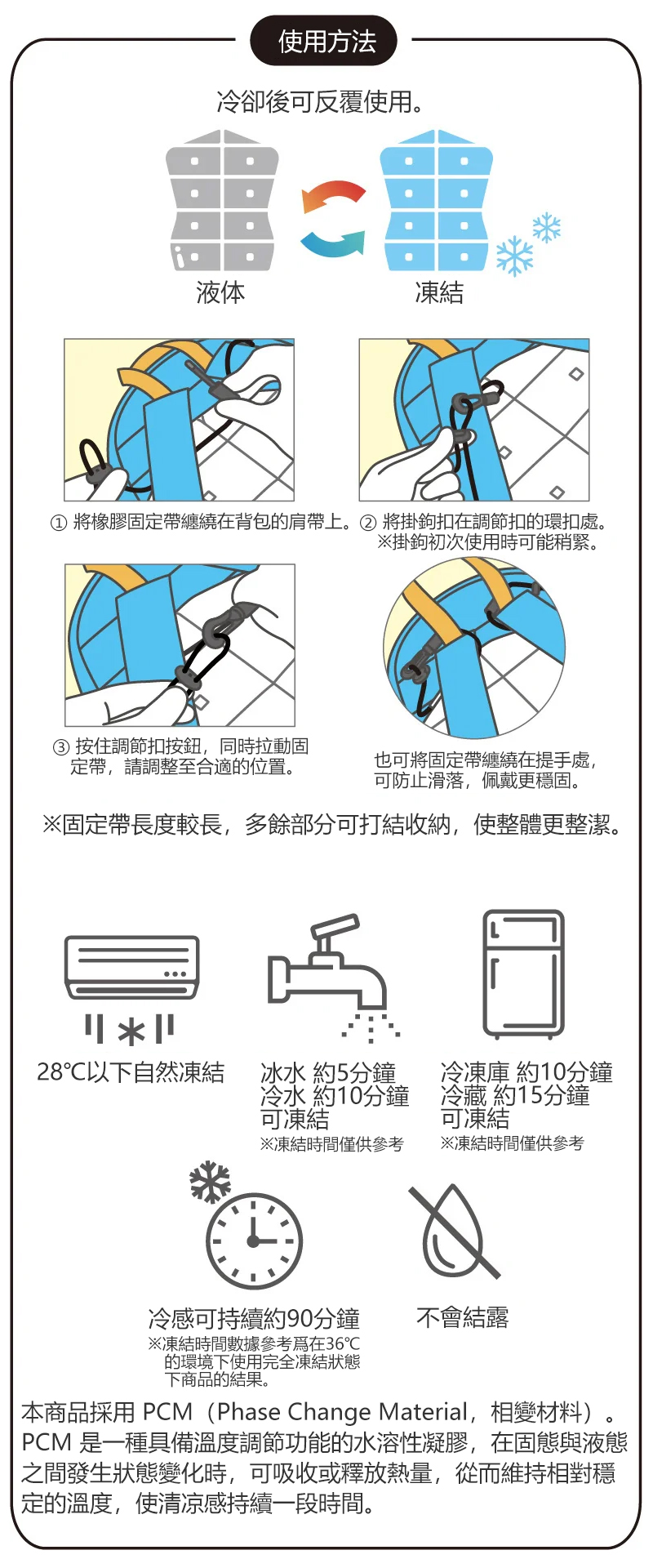 使用方法

冷卻後可反覆使用。

液体

凍結

① 將橡膠固定帶纏繞在背包的肩帶上。

② 將掛鉤扣在調節扣的環扣處。
※掛鉤初次使用時可能稍緊。

③ 按住調節扣按鈕，同時拉動固定帶，請調整至合適的位置。

也可將固定帶纏繞在提手處，可防止滑落，佩戴更穩固。

※固定帶長度較長，多餘部分可打結收納，使整體更整潔。

28℃以下自然凍結

冰水 約5分鐘
冷水 約10分鐘
可凍結
※凍結時間僅供參考

冷凍庫 約10分鐘
冷藏 約15分鐘
可凍結
※凍結時間僅供參考

冷感可持續約90分鐘
※凍結時間數據參考爲在36℃的環境下使用完全凍結狀態下商品的結果。

不會結露

本商品採用 PCM（Phase Change Material，相變材料）。PCM 是一種具備溫度調節功能的水溶性凝膠，在固態與液態之間發生狀態變化時，可吸收或釋放熱量，從而維持相對穩定的溫度，使清涼感持續一段時間。