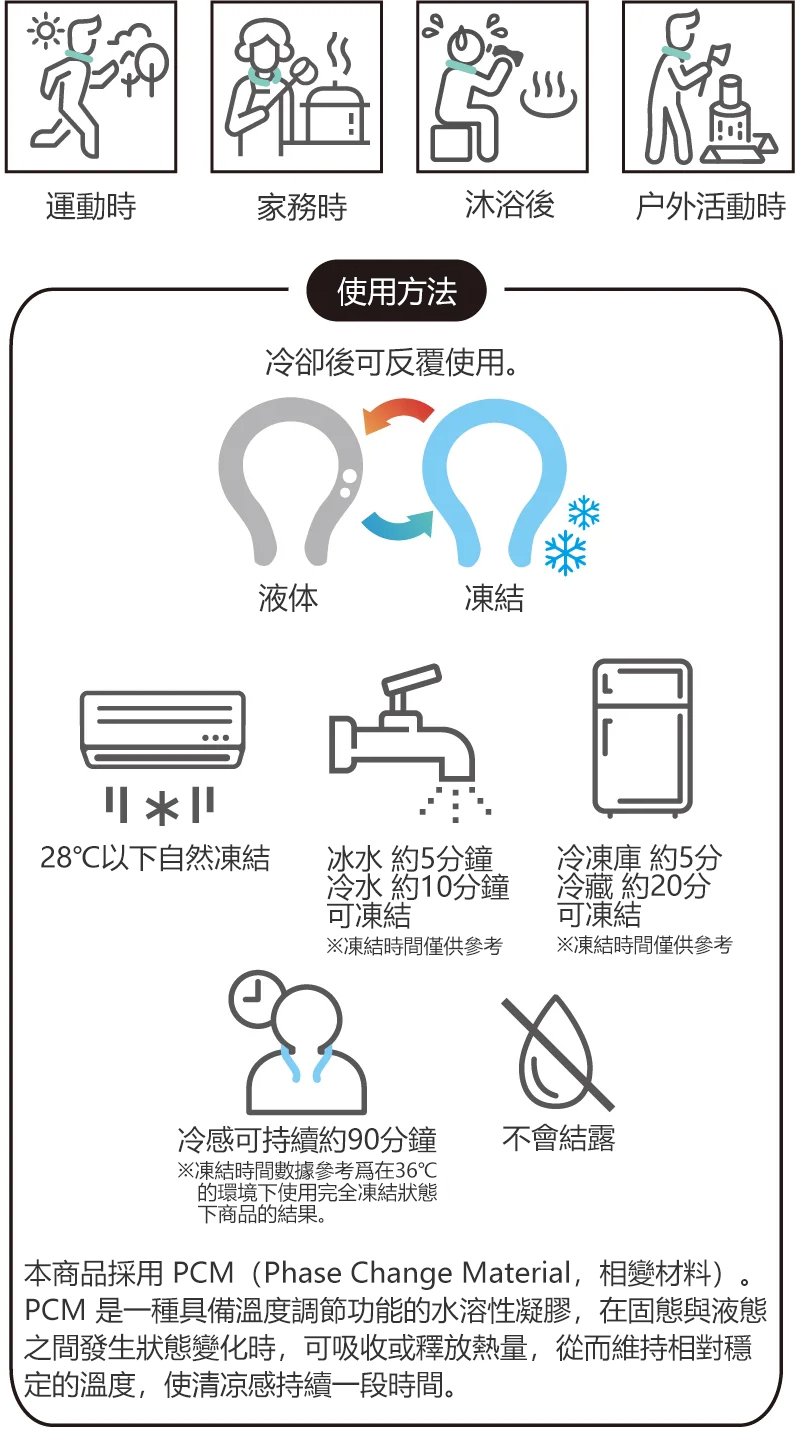 運動時

家務時

沐浴後

户外活動時

使用方法

冷卻後可反覆使用。

液体

凍結

28℃以下自然凍結

冰水 約5分鐘
冷水 約10分鐘
可凍結
※凍結時間僅供參考

冷凍庫 約5分
冷藏 約20分
可凍結
※凍結時間僅供參考

冷感可持續約90分鐘
※凍結時間數據參考爲在36℃的環境下使用完全凍結狀態下商品的結果。

不會結露

本商品採用 PCM（Phase Change Material，相變材料）。PCM 是一種具備溫度調節功能的水溶性凝膠，在固態與液態之間發生狀態變化時，可吸收或釋放熱量，從而維持相對穩定的溫度，使清凉感持續一段時間。