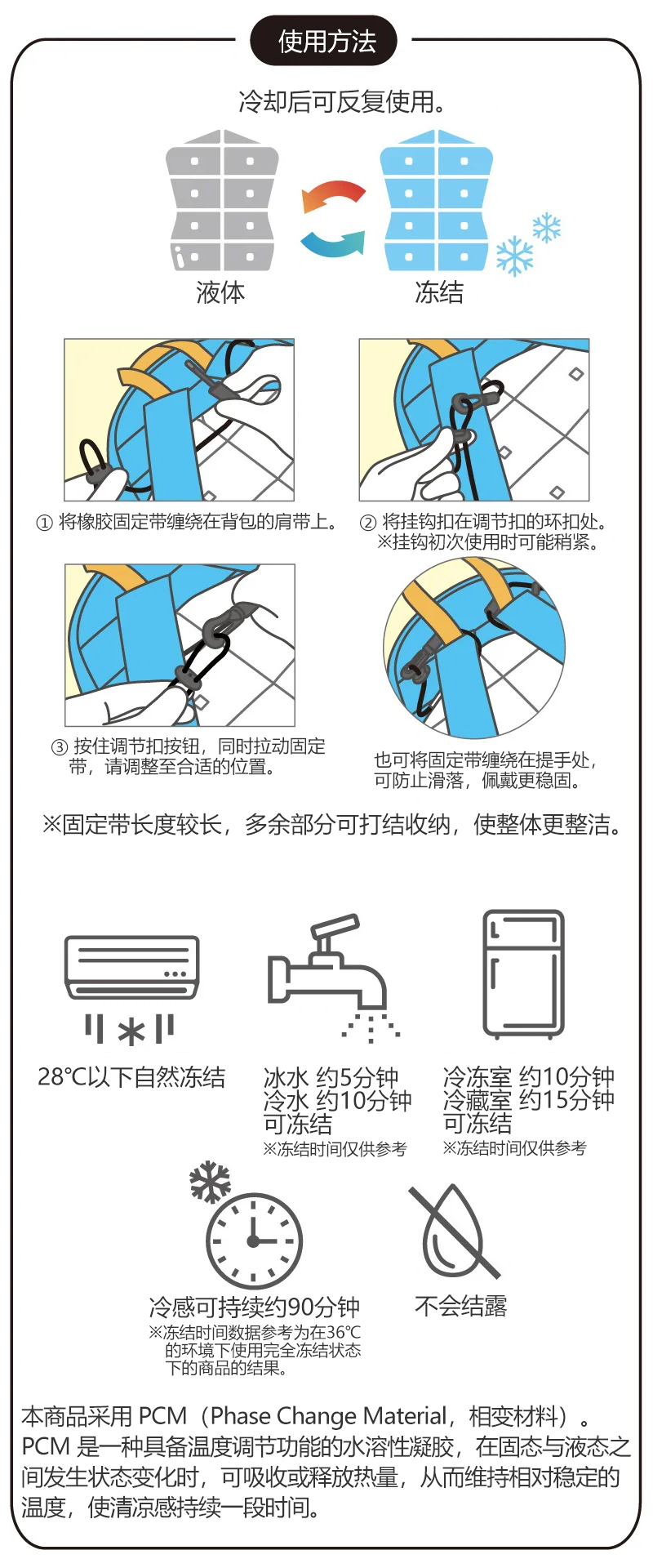 使用方法

冷却后可反复使用。

液体

冻结

① 将橡胶固定带缠绕在背包的肩带上。

② 将挂钩扣在调节扣的环扣处。
※挂钩初次使用时可能稍紧。

③ 按住调节扣按钮，同时拉动固定带，请调整至合适的位置。

也可将固定带缠绕在提手处，可防止滑落，佩戴更稳固。

※固定带长度较长，多余部分可打结收纳，使整体更整洁。

28℃以下自然冻结

冰水 约5分钟
冷水 约10分钟
可冻结
※冻结时间仅供参考

冷冻室 约10分钟
冷藏室 约15分钟
可冻结
※冻结时间仅供参考

冷感可持续约90分钟
※冻结时间数据参考为在36℃的环境下使用完全冻结状态下的商品的结果。

不会结露

本商品采用 PCM（Phase Change Material，相变材料）。PCM 是一种具备温度调节功能的水溶性凝胶，在固态与液态之间发生状态变化时，可吸收或释放热量，从而维持相对稳定的温度，使清凉感持续一段时间。