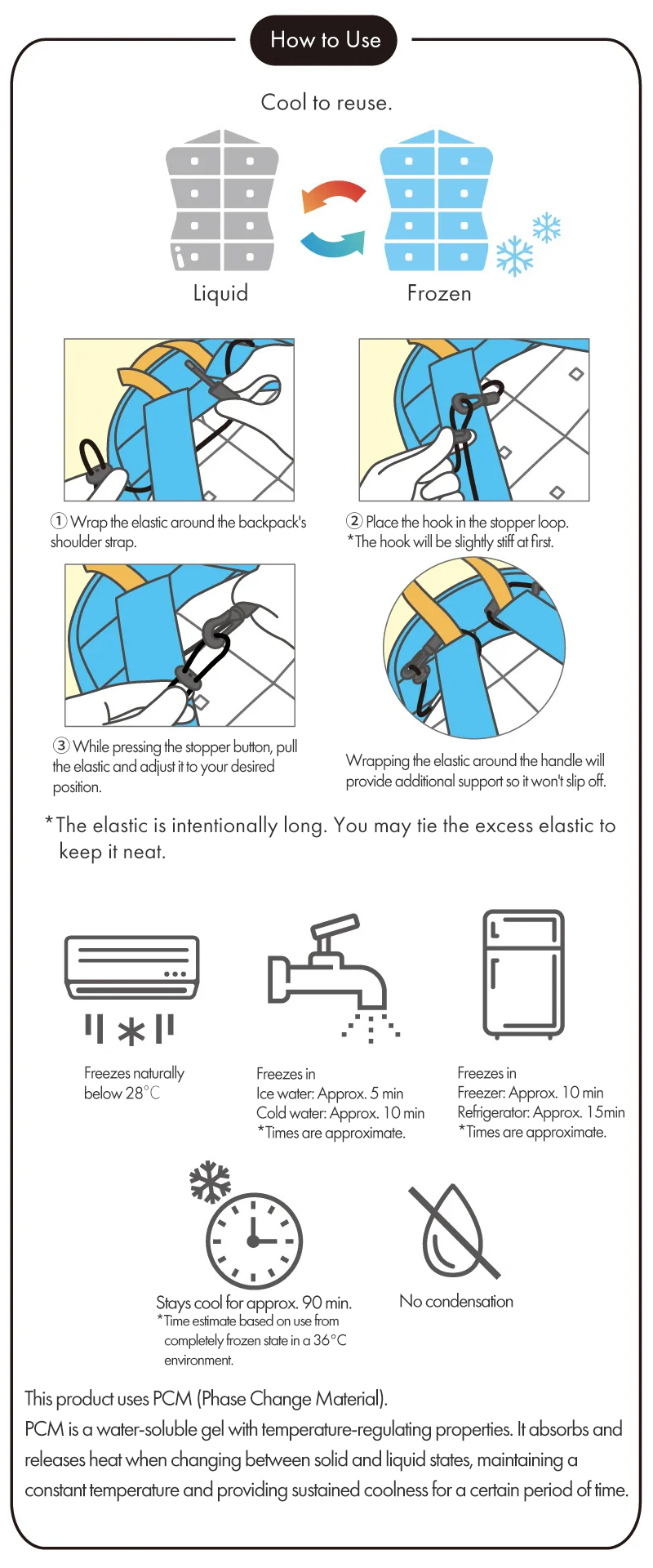 How to Use

Cool to reuse.

Liquid

Frozen

① Wrap the elastic around the backpack's shoulder strap.

② Place the hook in the stopper loop.
*The hook will be slightly stiff at first.

③ While pressing the stopper button, pull the elastic and adjust it to your desired position.

Wrapping the elastic around the handle will provide additional support so it won't slip off.

*The elastic is intentionally long. You may tie the excess elastic to keep it neat.

Freezes naturally below 28°C

Freezes in
Ice water: Approx. 5 min
Cold water: Approx. 10 min
*Times are approximate.

Freezes in
Freezer: Approx. 10 min
Refrigerator: Approx. 15min
*Times are approximate.

Stays cool for approx. 90 min.
*Time estimate based on use from completely frozen state in a 36°C environment.

No condensation

This product uses PCM (Phase Change Material).
PCM is a water-soluble gel with temperature-regulating properties. It absorbs and releases heat when changing between solid and liquid states, maintaining a constant temperature and providing sustained coolness for a certain period of time.