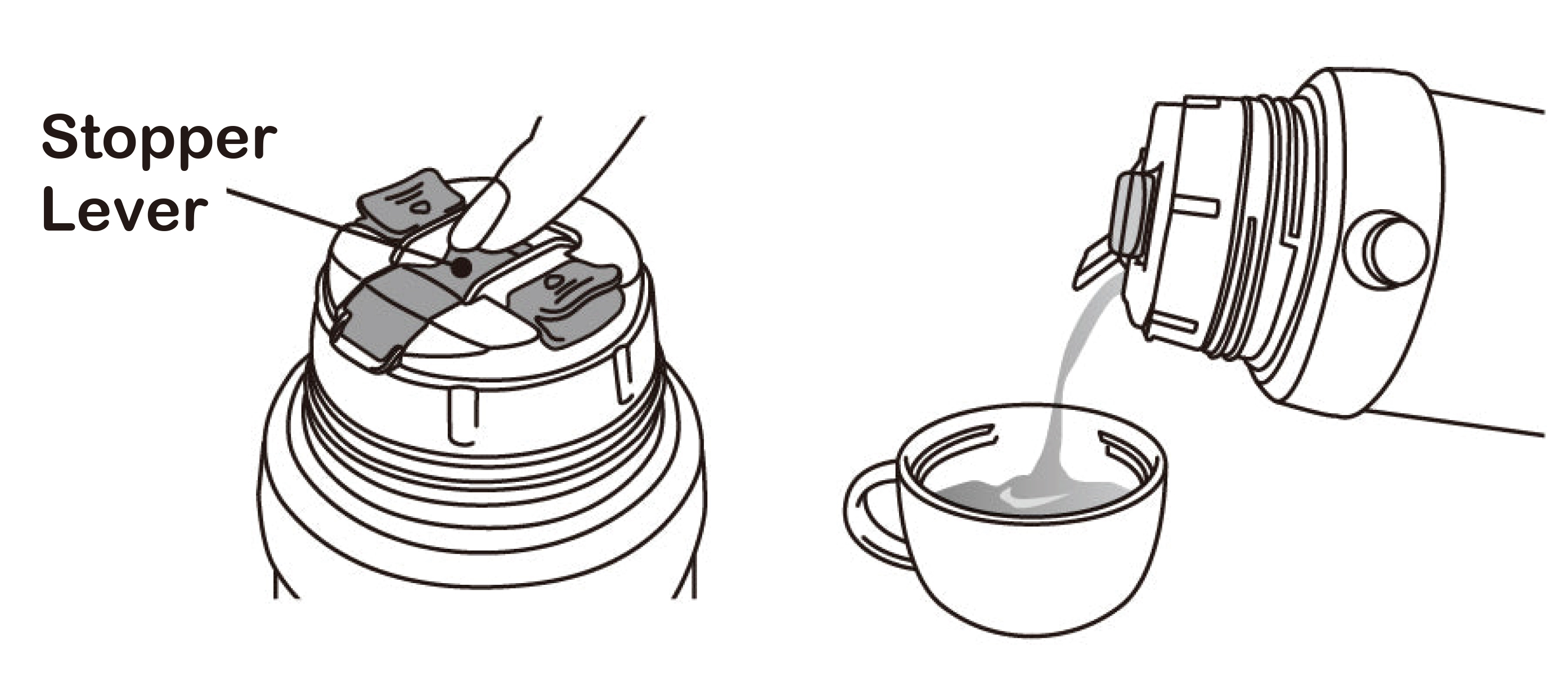 Stopper Lever