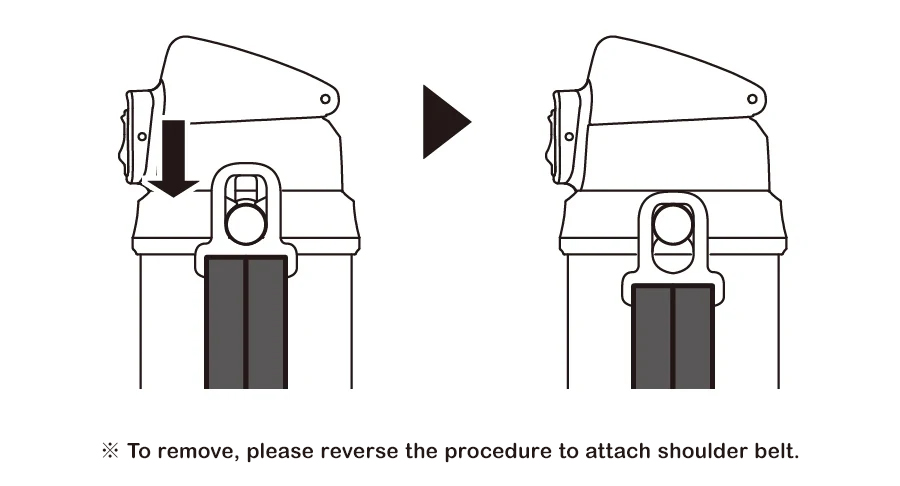 ※ To remove, please reverse the procedure to attach shoulder belt.