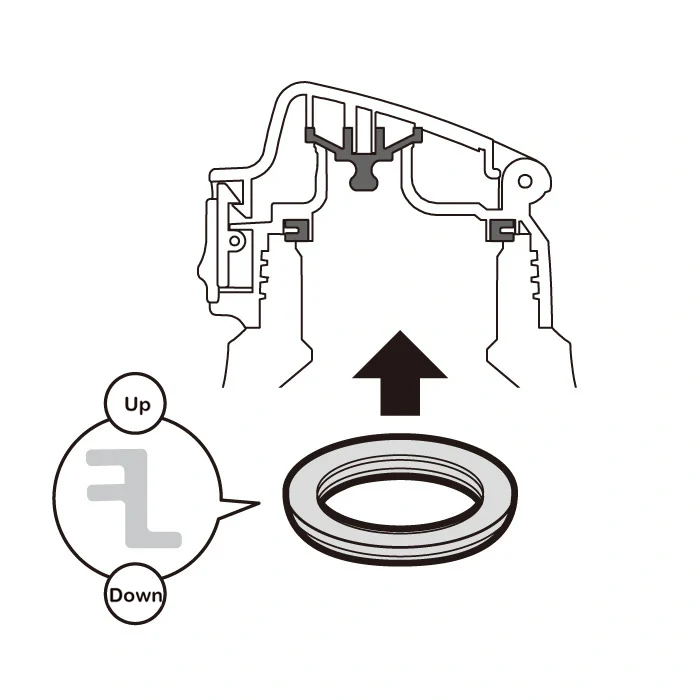 Up
Down