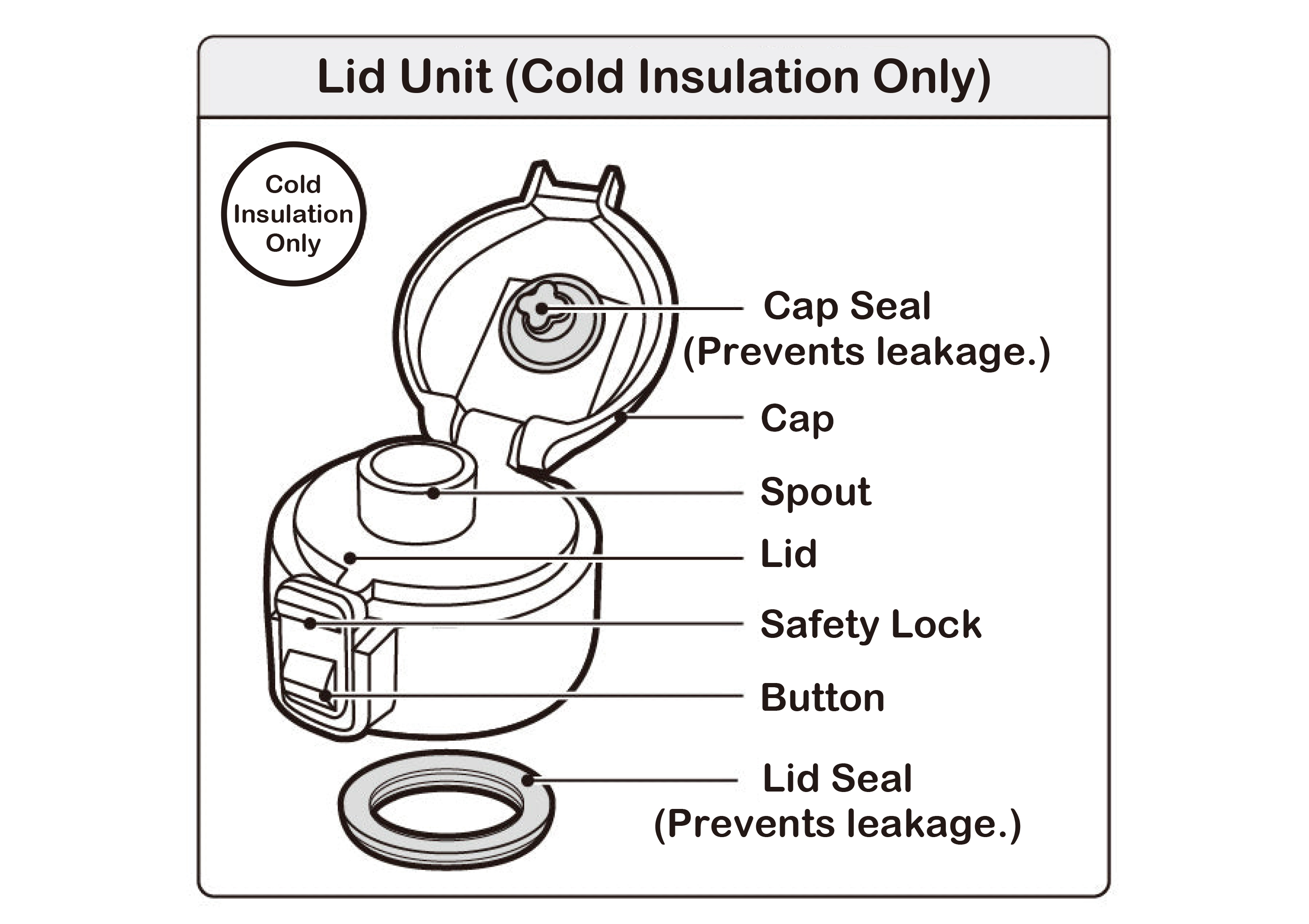 Lid Unit (Cold Insulation Only)

Cold Insulation Only

Cap Seal
(Prevents leakage.)

Cap

Spout

Lid

Safety Lock

Button

Lid Seal
(Prevents leakage.)