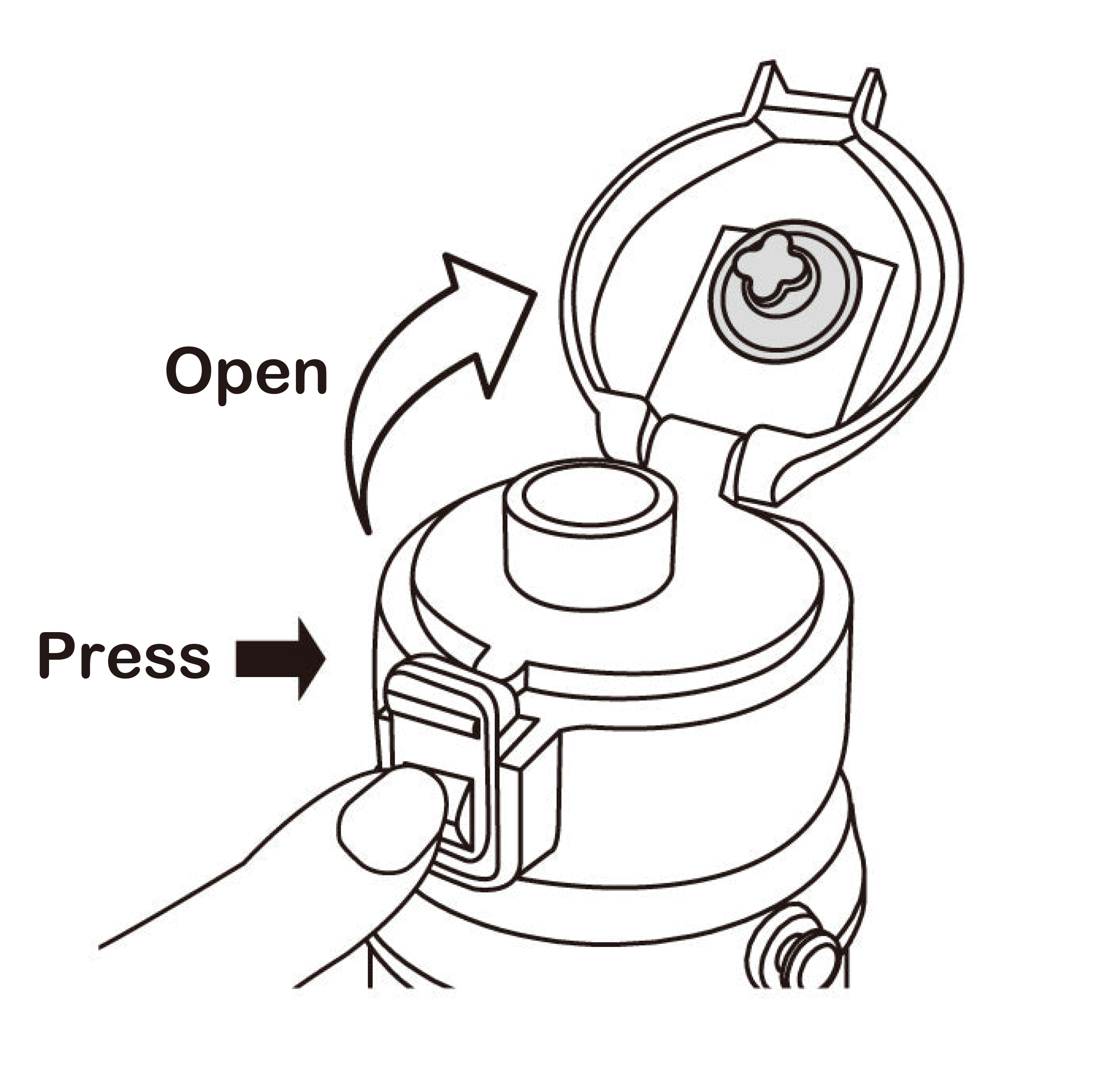 Open

Press