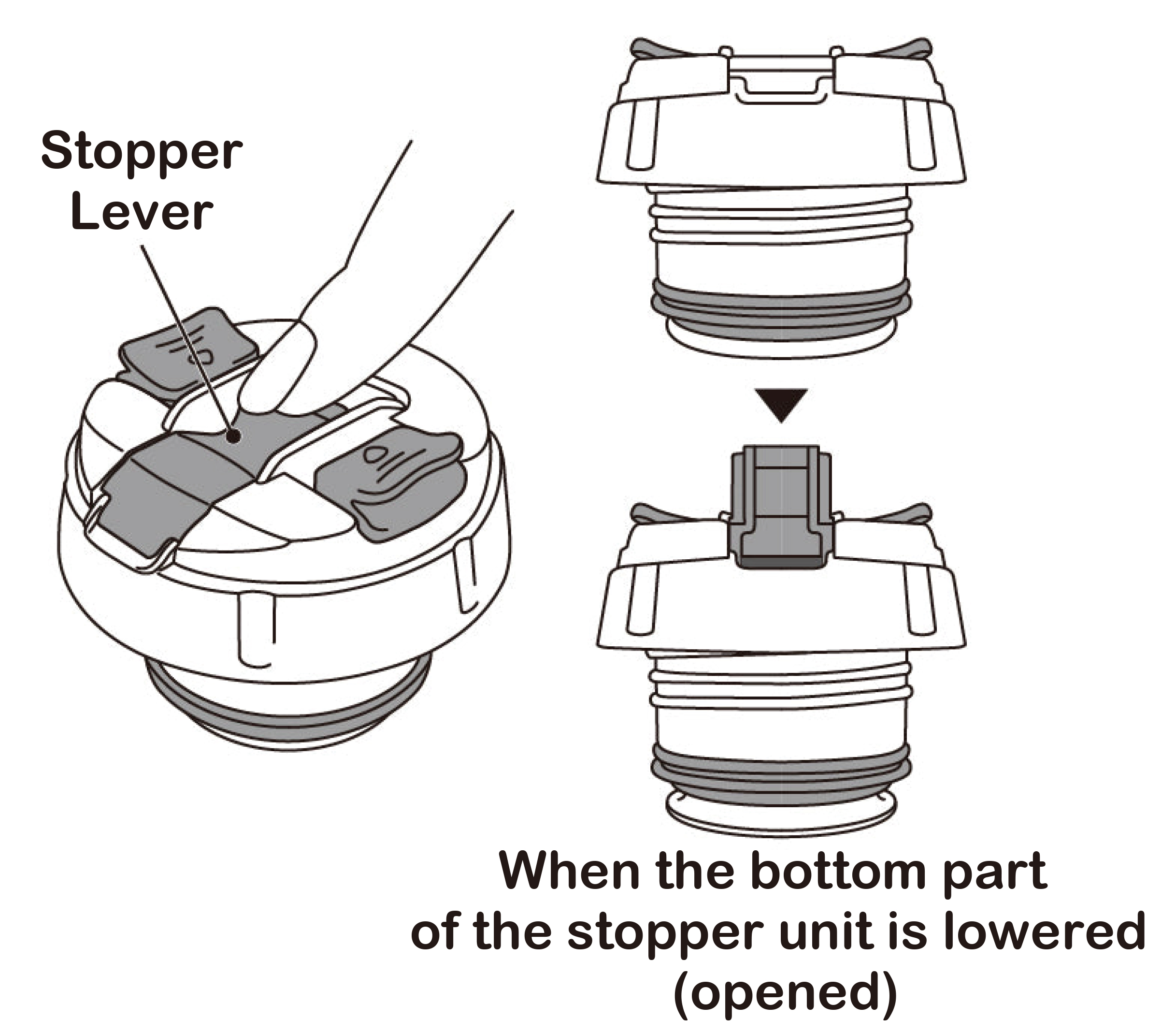 Stopper Lever

When the bottom part of the stopper unit is lowered (opened)