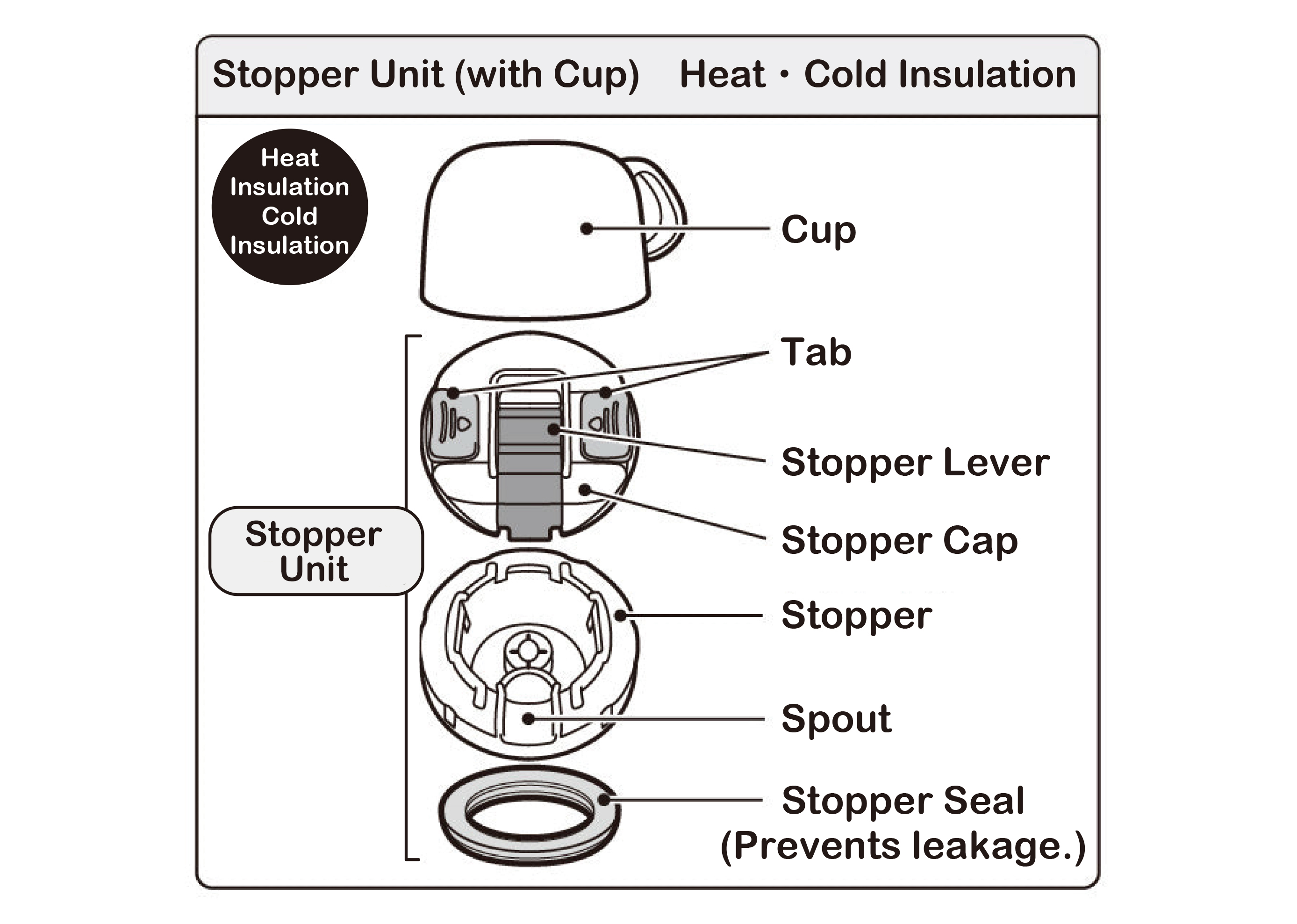 Stopper Unit (with Cup) Heat・Cold Insulation

Heat Insulation Cold Insulation

Cup

Tab

Stopper Lever

Stopper Cap

Stopper Unit

Stopper

Spout

Stopper Seal (Prevents leakage.)